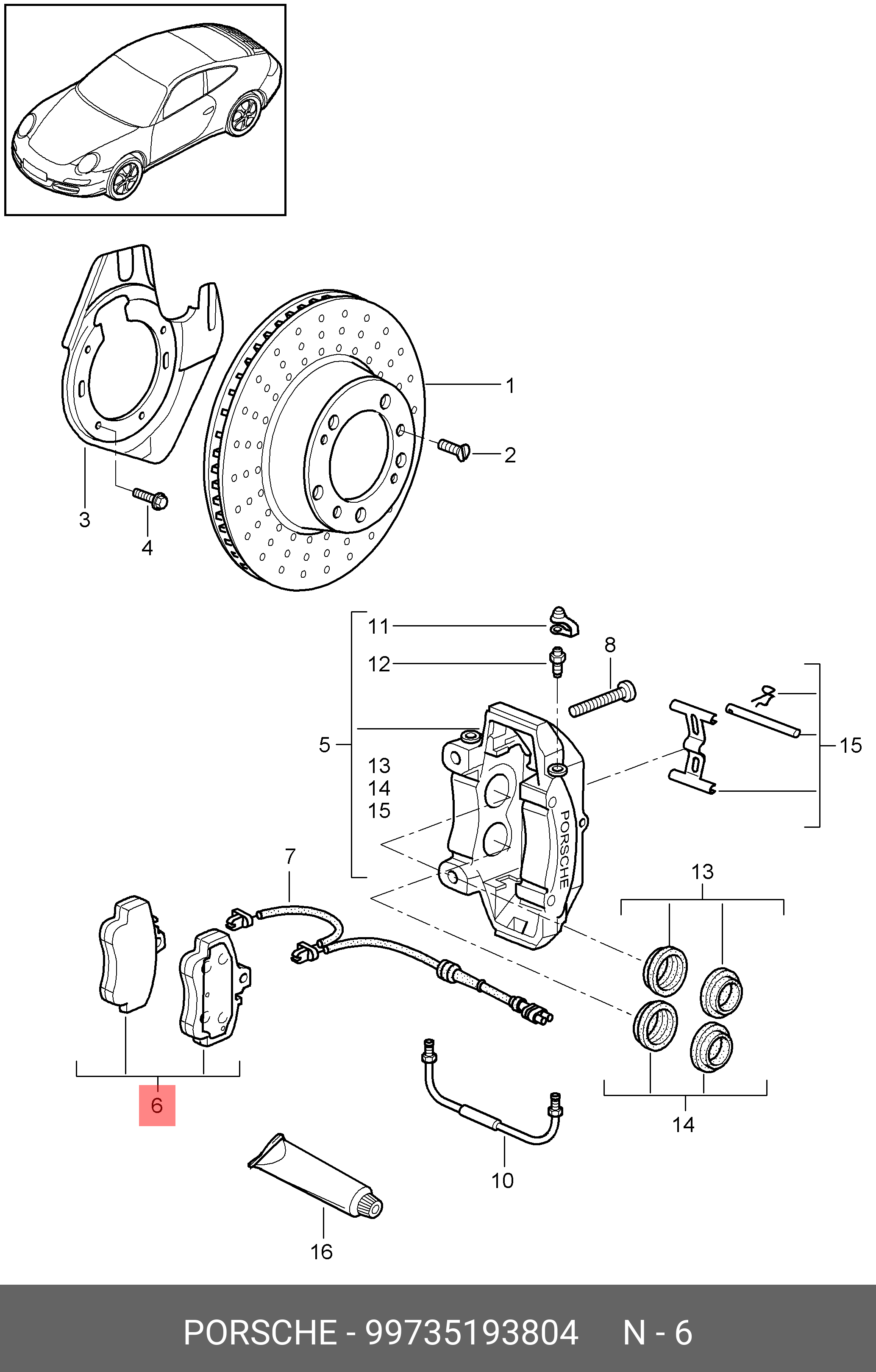 1
2
3
4
11
12
8
5
13
14
15
15
PORSCHE
7
13
6
10
14
16

PORSCHE - 99735193804 N - 6