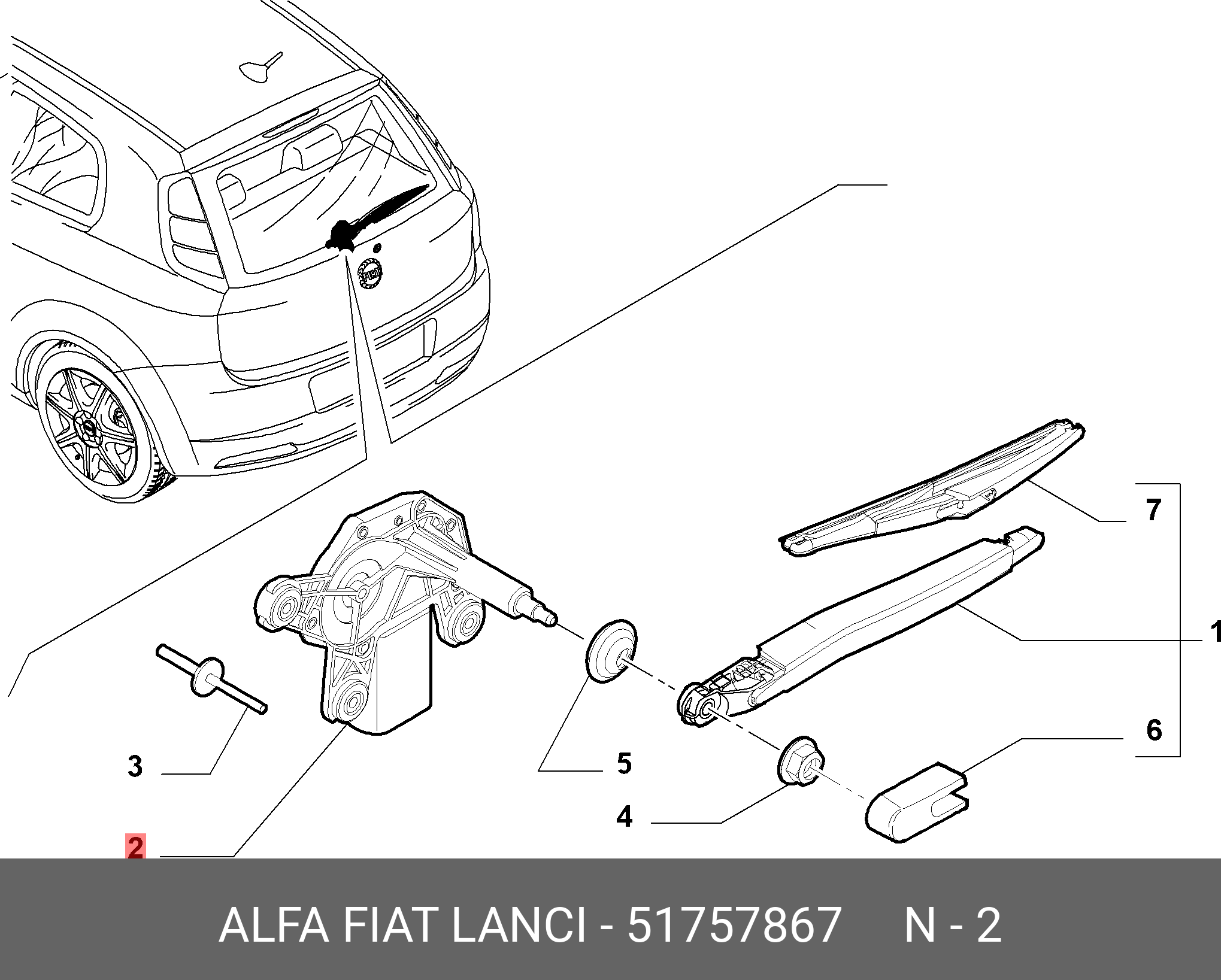 FIAT

7

1

6

3

5

4

2

ALFA FIAT LANCI - 51757867 N - 2