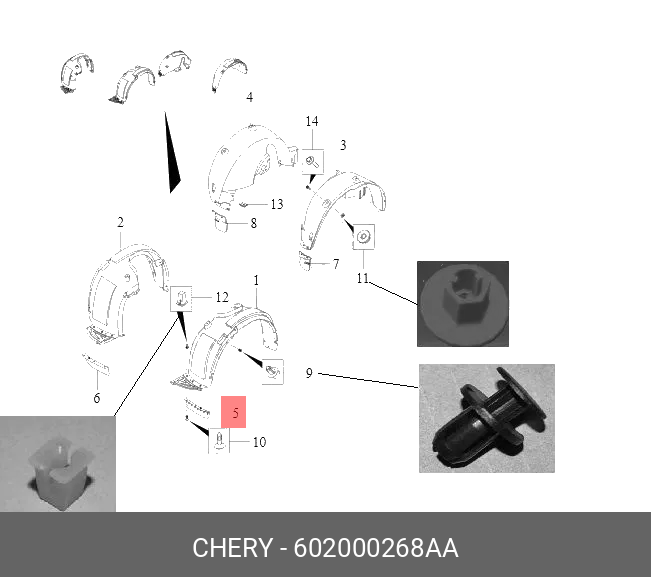 4
14
3
13
8
2
7
11
1
12
9
6
5
10
CHERY - 602000268AA