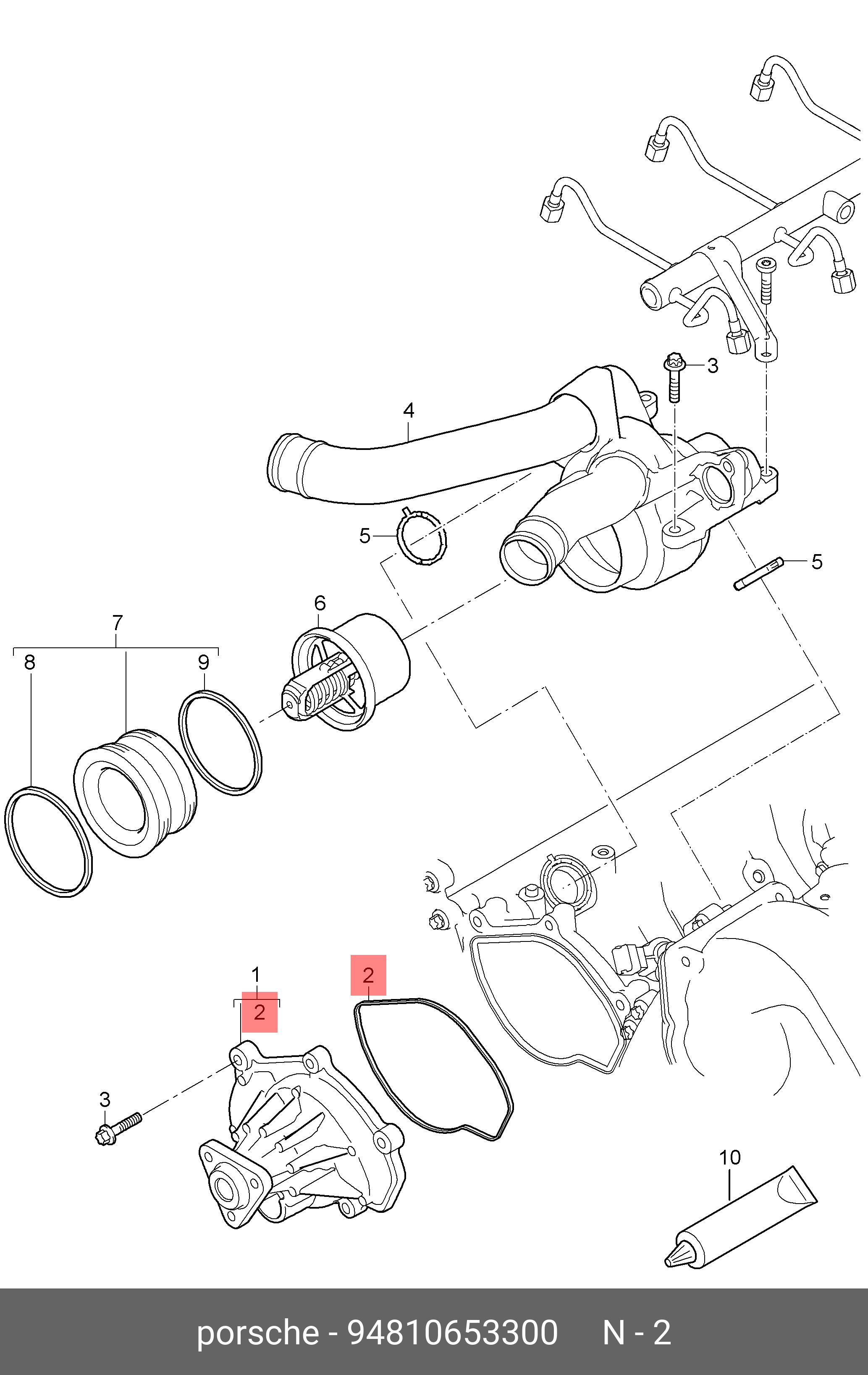 3
4
5
5
6
7
8
9
1
2
2
3
10

porsche - 94810653300 N - 2