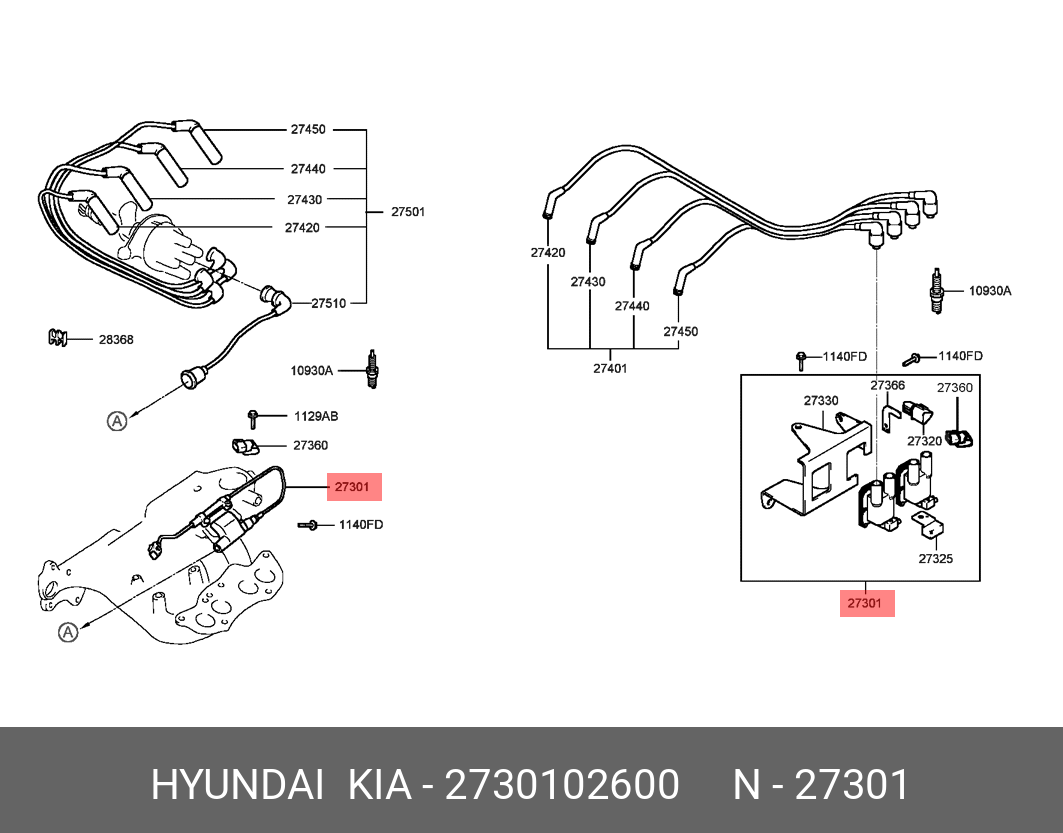 27450
27440
27430
27420
27501
27510
28368
10930A
A
1129AB
27360
27301
1140FD
A

27420
27430
27440
27450
27401
10930A
1140FD
1140FD
27366
27360
27330
27320
27325
27301

HYUNDAI KIA - 2730102600 N - 27301