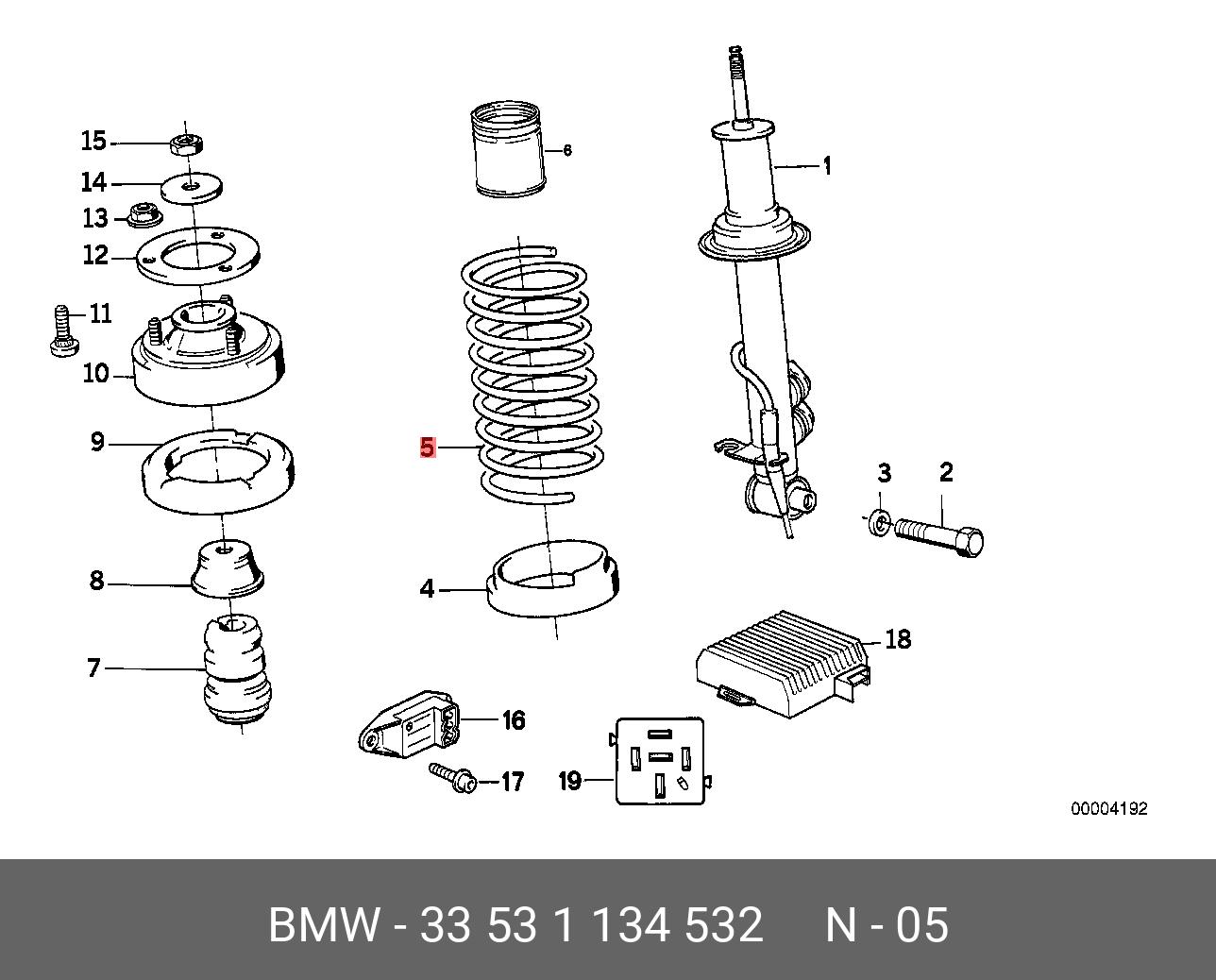 15
14
13
12
11
10
9
8
7
6
5
4
1
3
2
18
16
17
19
00004192

BMW - 33 53 1 134 532 N - 05