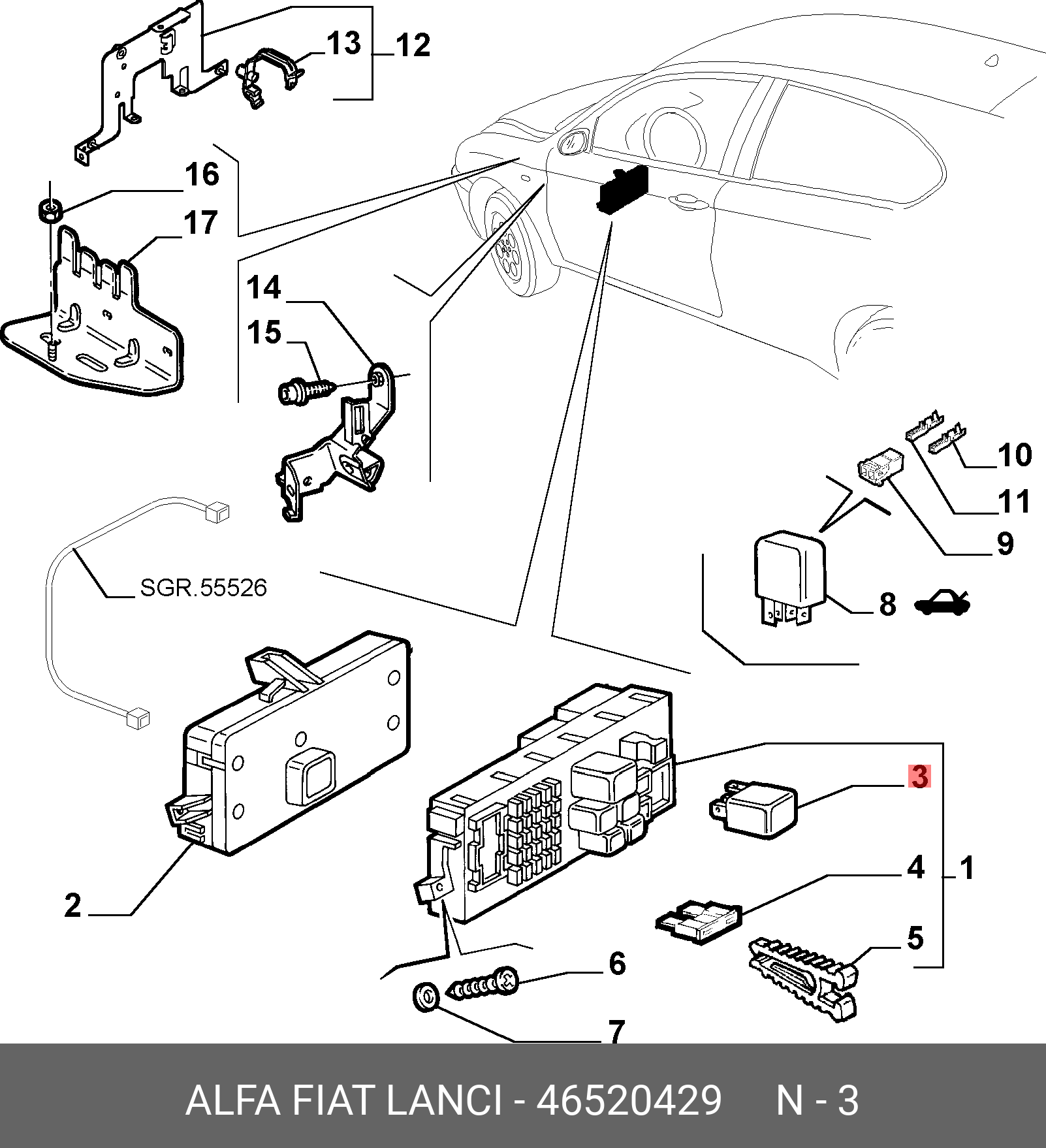 13
12
16
17
14
15
10
11
9
8
SGR.55526
3
4
1
5
2
6
7

ALFA FIAT LANCI - 46520429 N - 3