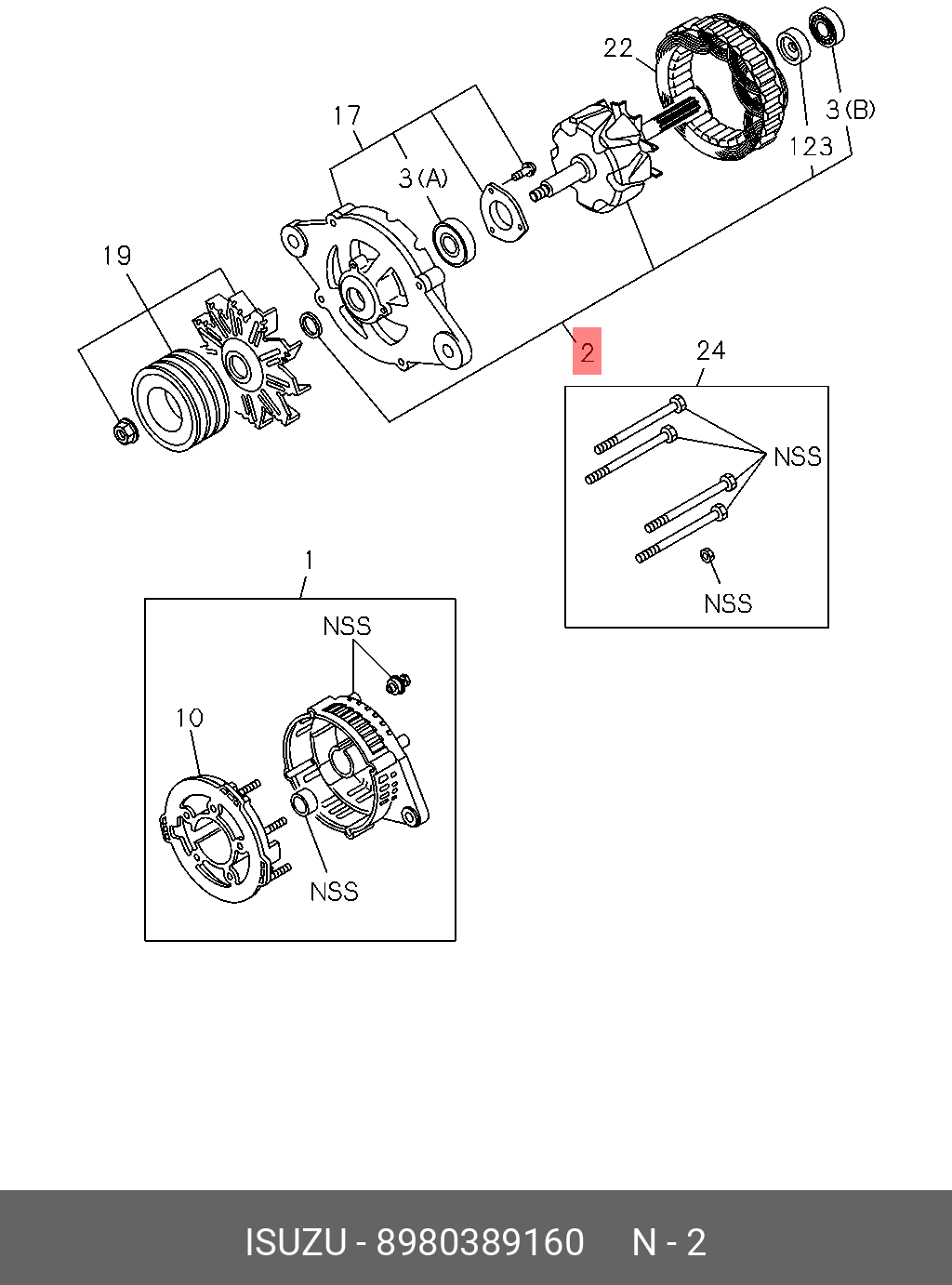 22
3 (B)
17
123
3 (A)
19
2
24
NSS
NSS
1
NSS
10
NSS

ISUZU - 8980389160 N - 2