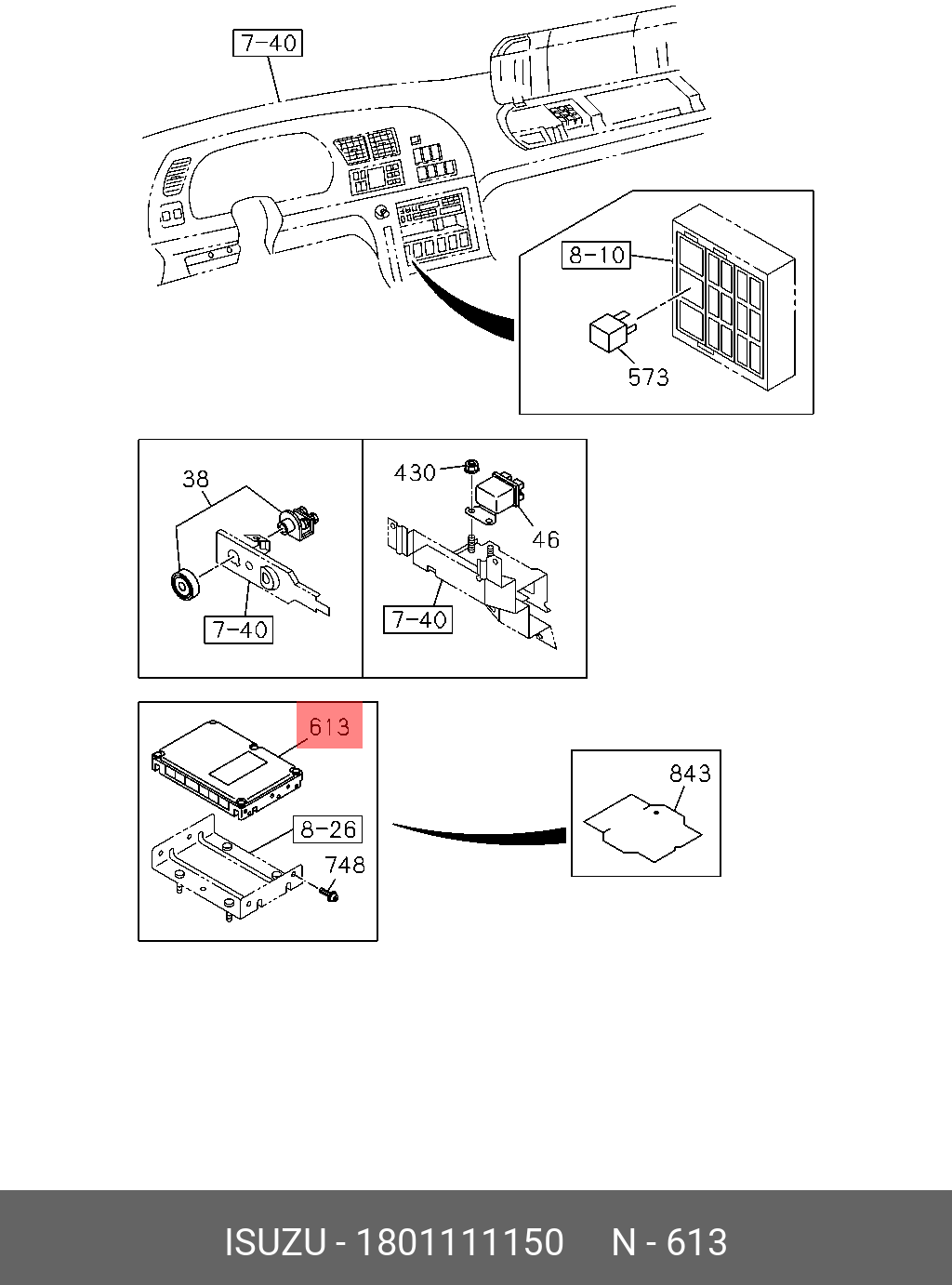 7-40

8-10

573

38

7-40

430

46

7-40

613

8-26

748

843

ISUZU - 1801111150 N - 613