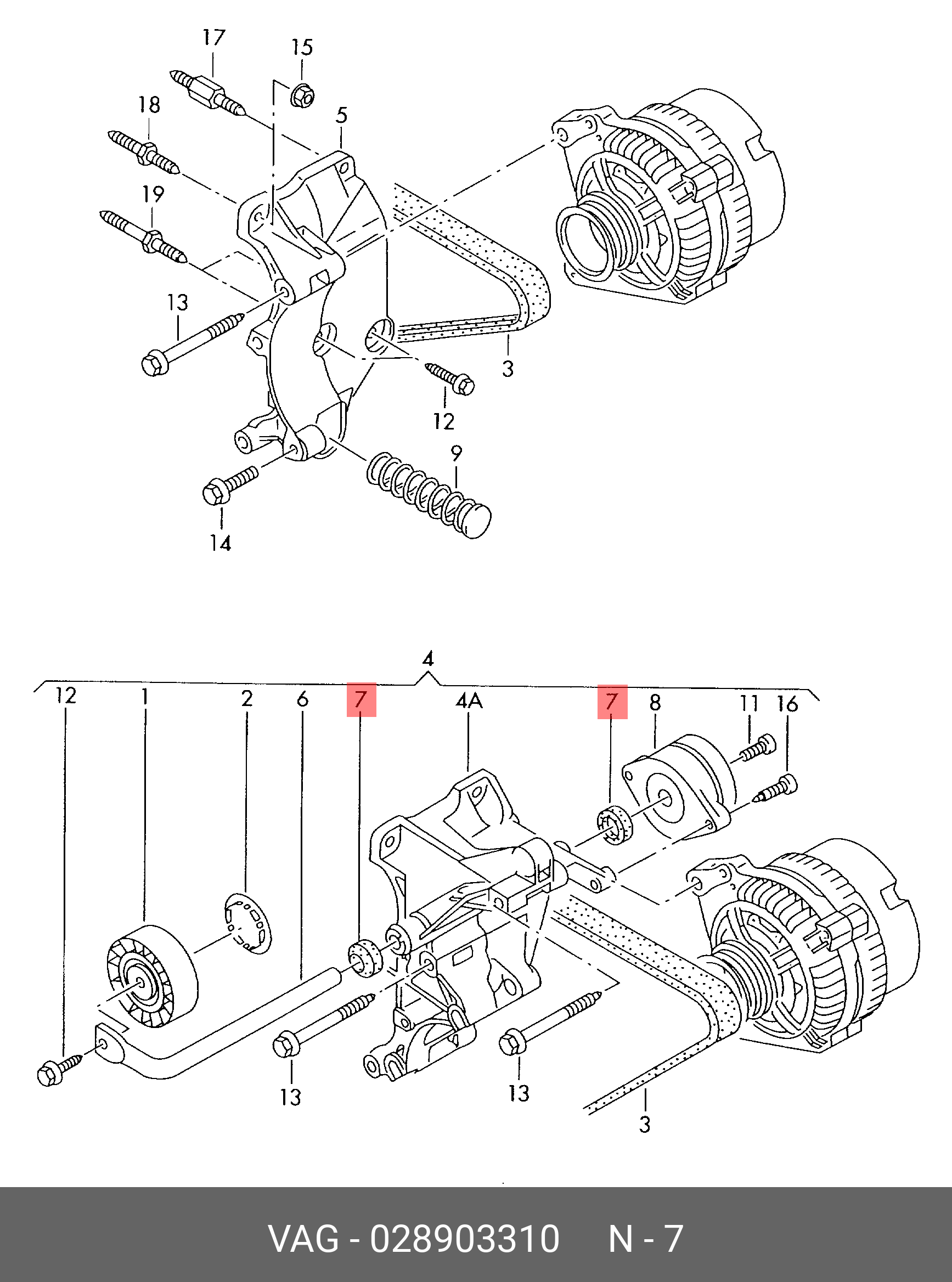 17
15
18
5
19
13
3
12
9
14

4
12
1
2
6
7
4A
7
8
11
16
13
13
3

VAG - 028903310 N - 7