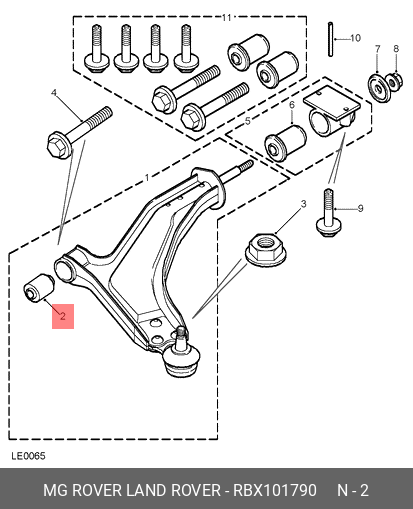 11
10
7
8
4
6
5
1
3
9
2
LE0065

MG ROVER LAND ROVER - RBX101790 N - 2