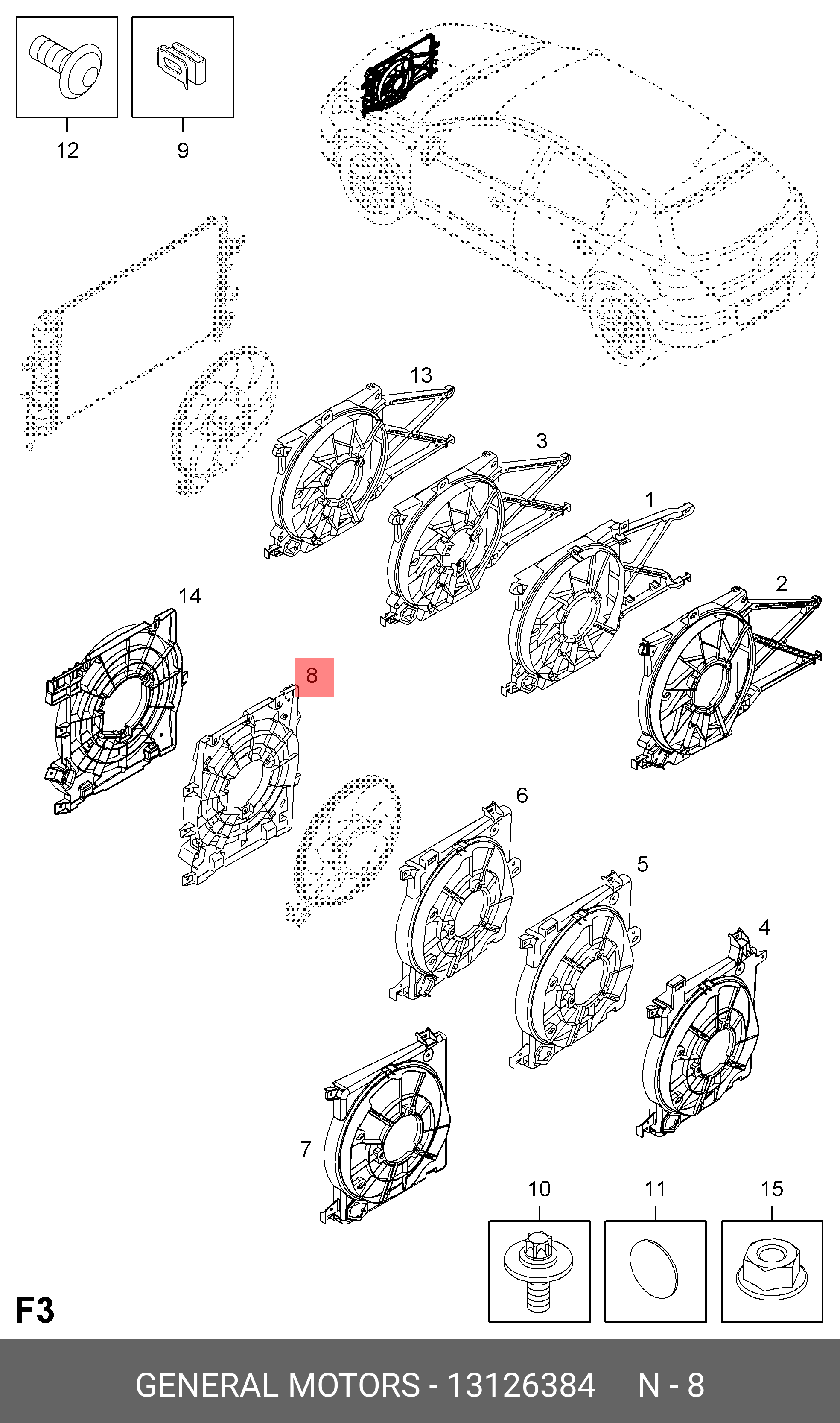 12
9
13
3
1
2
14
8
6
5
4
7
10
11
15
F3

GENERAL MOTORS - 13126384 N - 8