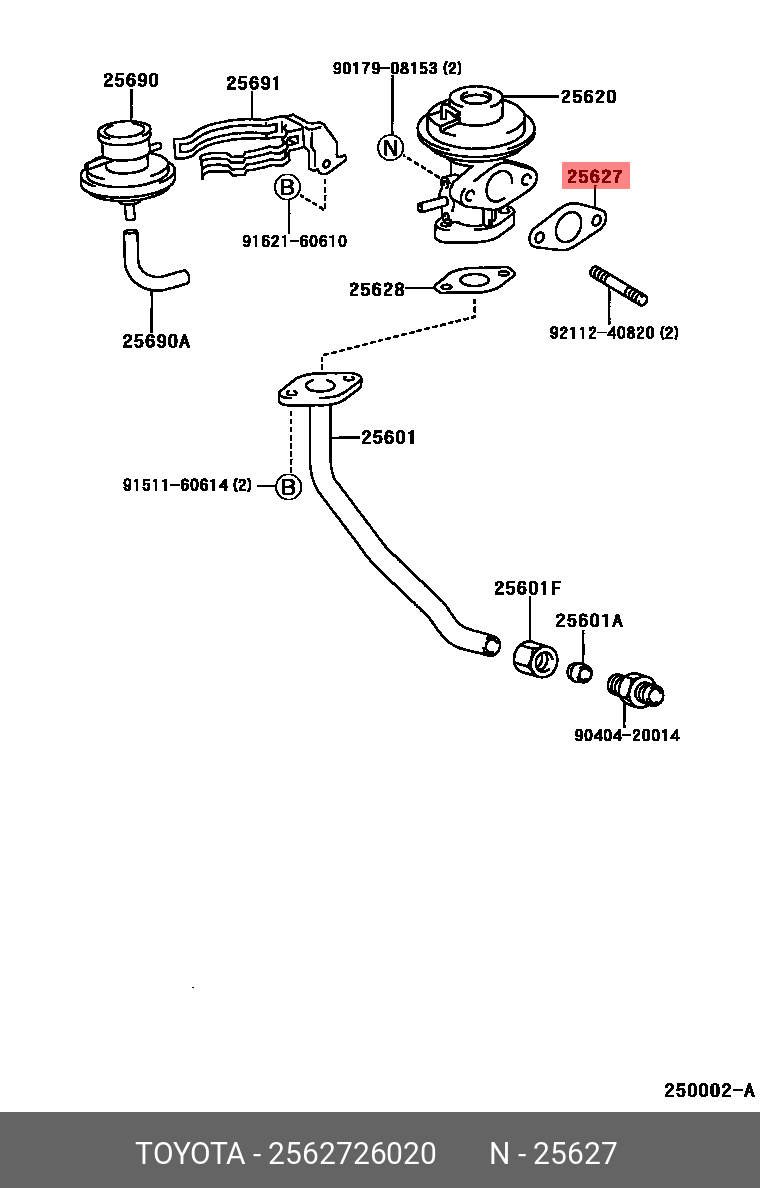 25690
25691
90179-08153 (2)
25620
N
25627
B
91621-60610
25628
92112-40820 (2)
25690A
25601
91511-60614 (2)
B
25601F
25601A
90404-20014
250002-A
TOYOTA - 2562726020 N - 25627