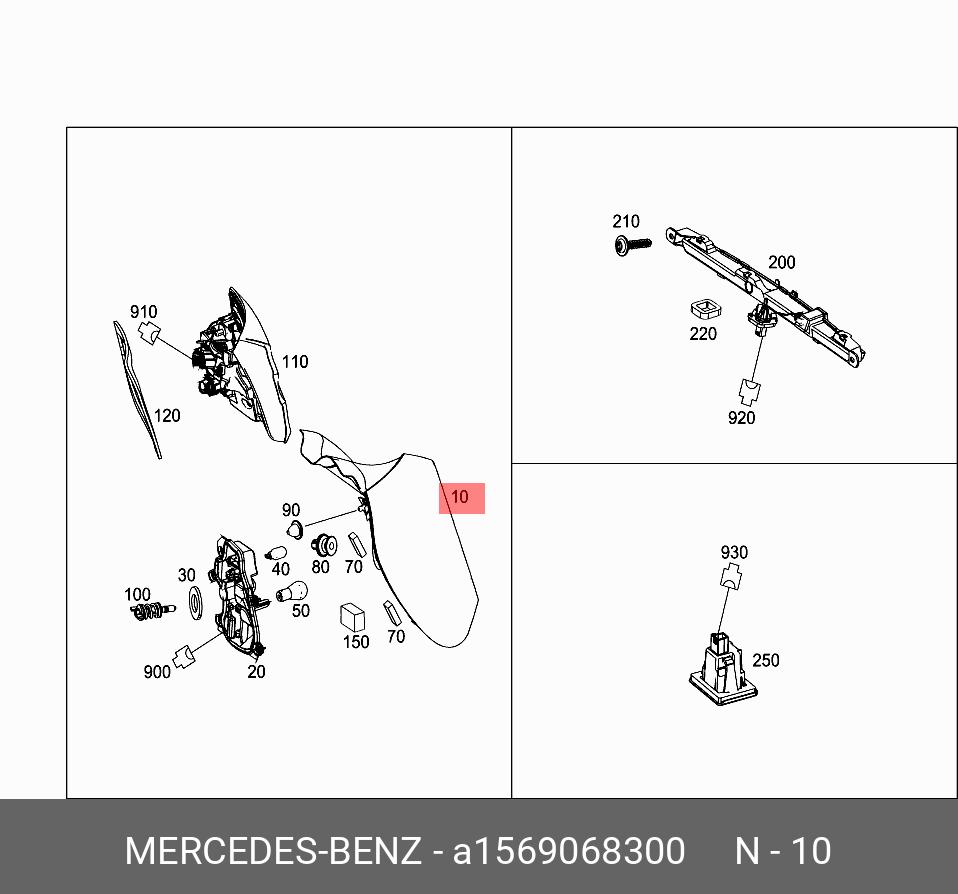 910
110
120
10
90
40
80
70
30
100
50
150
70
900
20

210
200
220
920

930
250

MERCEDES-BENZ - a1569068300 N - 10