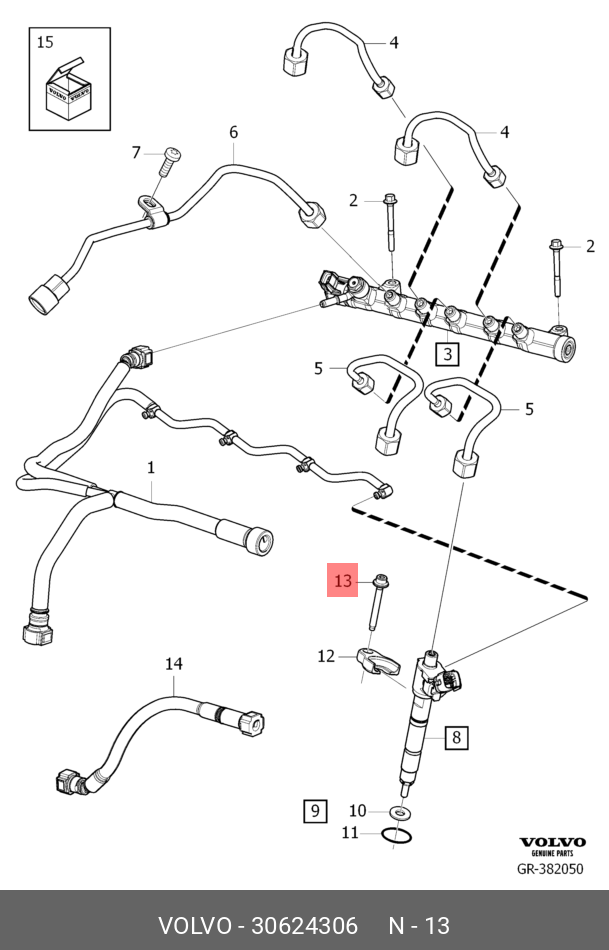 15
VOLVO
VOLVO
4
4
7
6
2
2
3
5
5
1
13
12
14
8
9
10
11
VOLVO
GENUINE PARTS
GR-382050
VOLVO - 30624306 N - 13