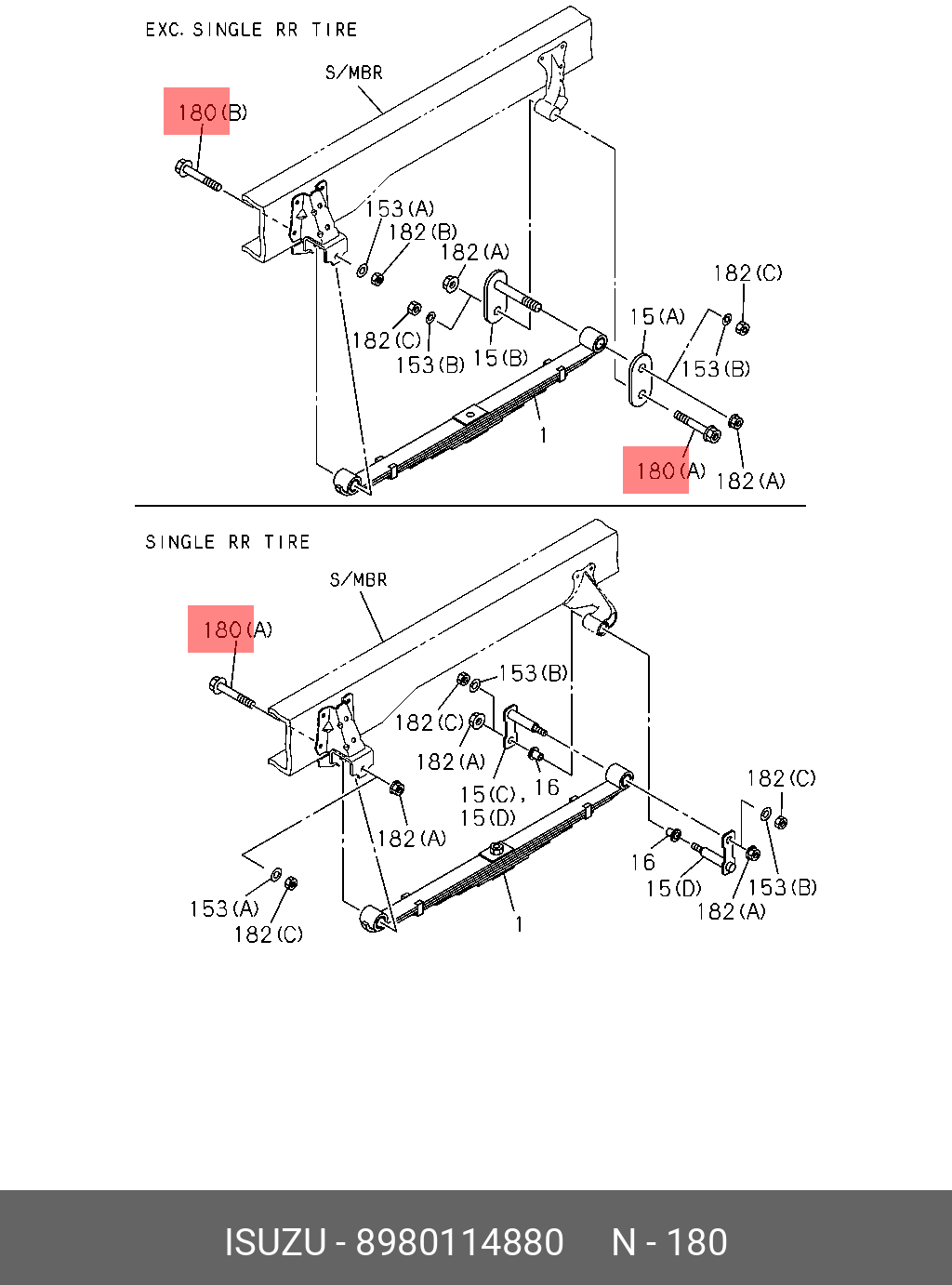 EXC. SINGLE RR TIRE

S/MBR

180(B)

153(A)

182(B)

182(A)

182(C)

182(C)

153(B)

15(B)

15(A)

153(B)

1

180(A)

182(A)

SINGLE RR TIRE

S/MBR

180(A)

153(B)

182(C)

182(A)

15(C), 16

15(D)

182(A)

182(C)

153(A)

182(C)

1

16

15(D)

182(A)

153(B)

ISUZU - 8980114880 N - 180