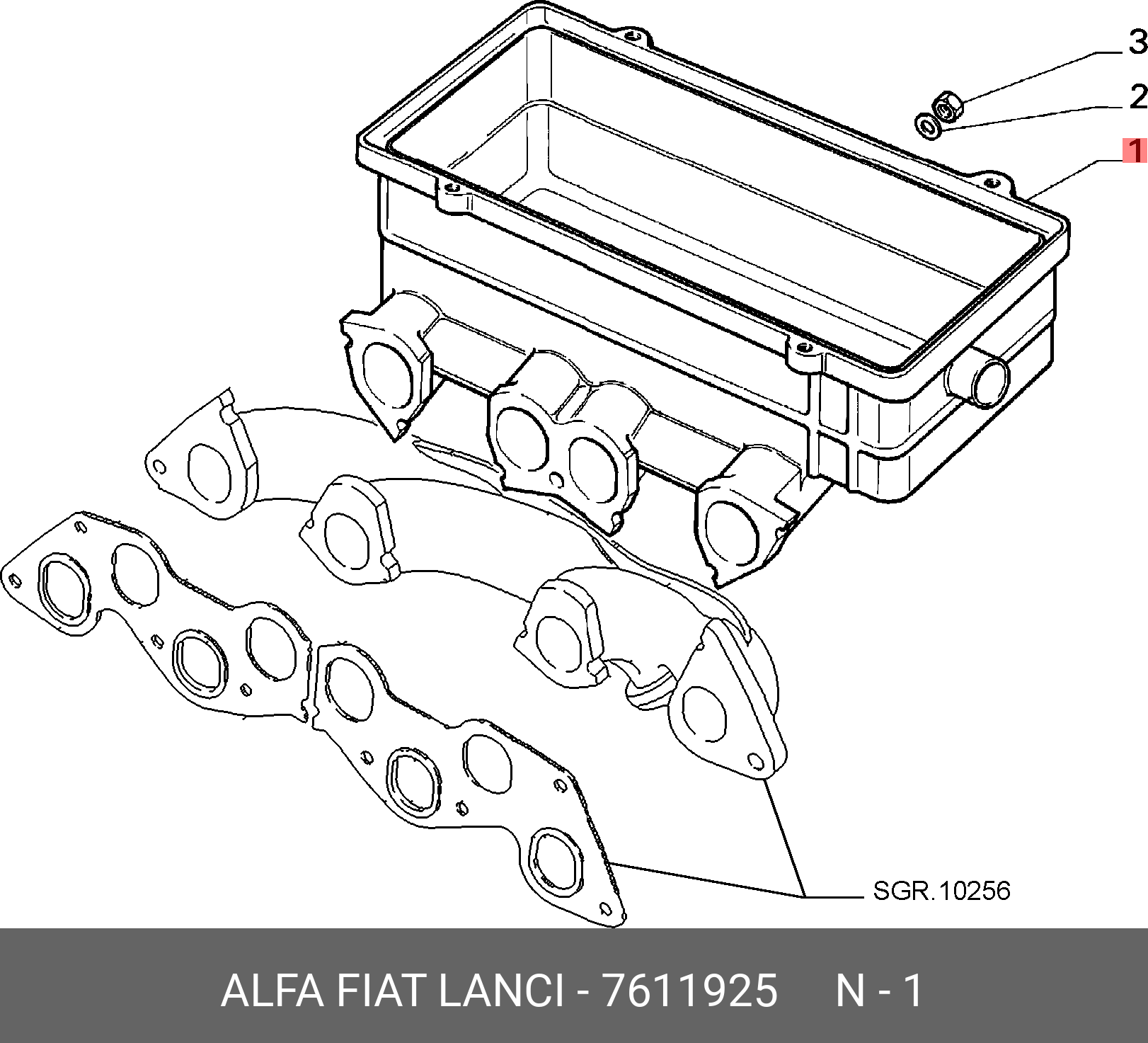 3
2
1
SGR.10256
ALFA FIAT LANCI - 7611925 N - 1