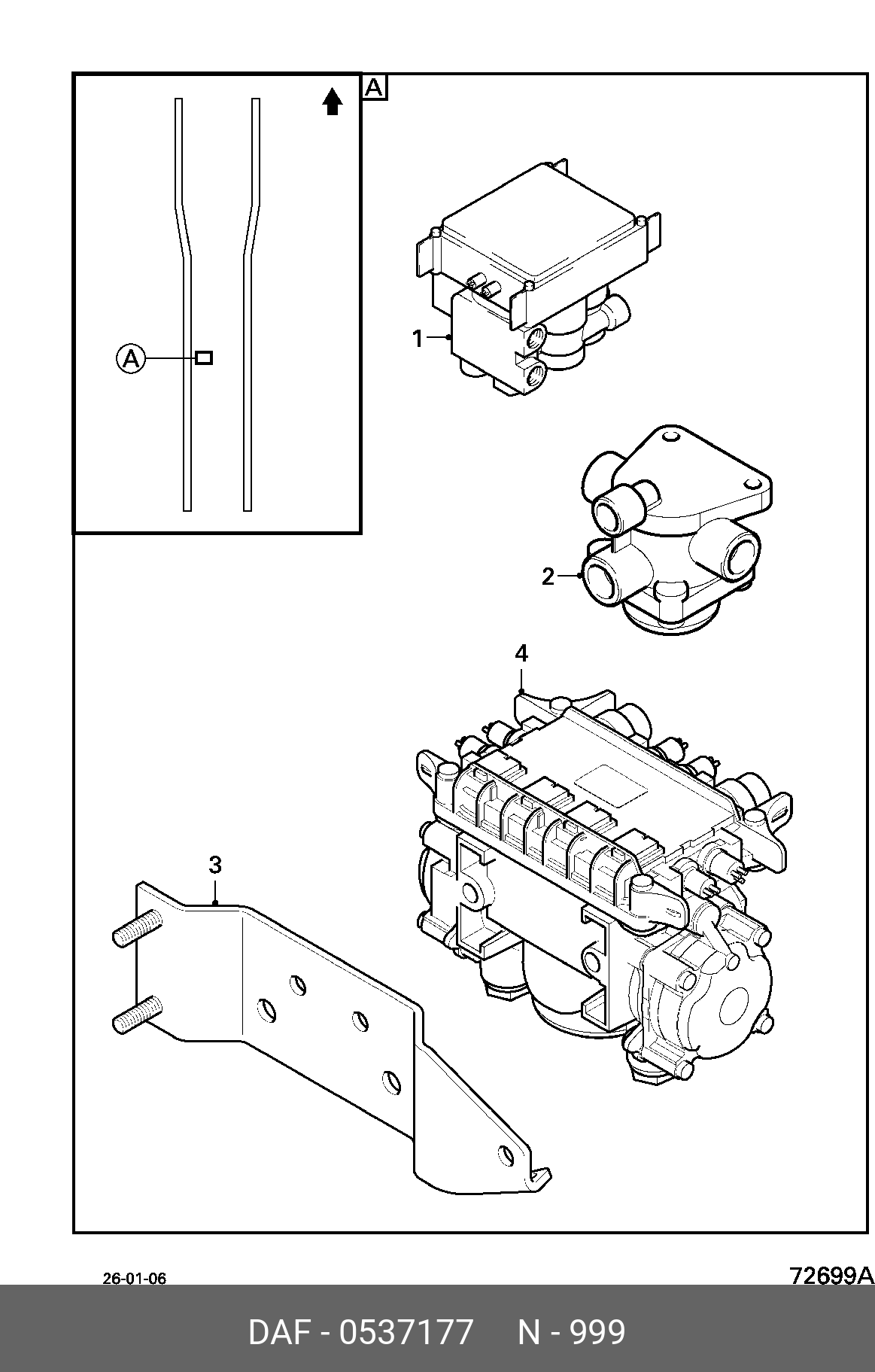 A

A

1

2

4

3

26-01-06

72699A

DAF - 0537177 N - 999