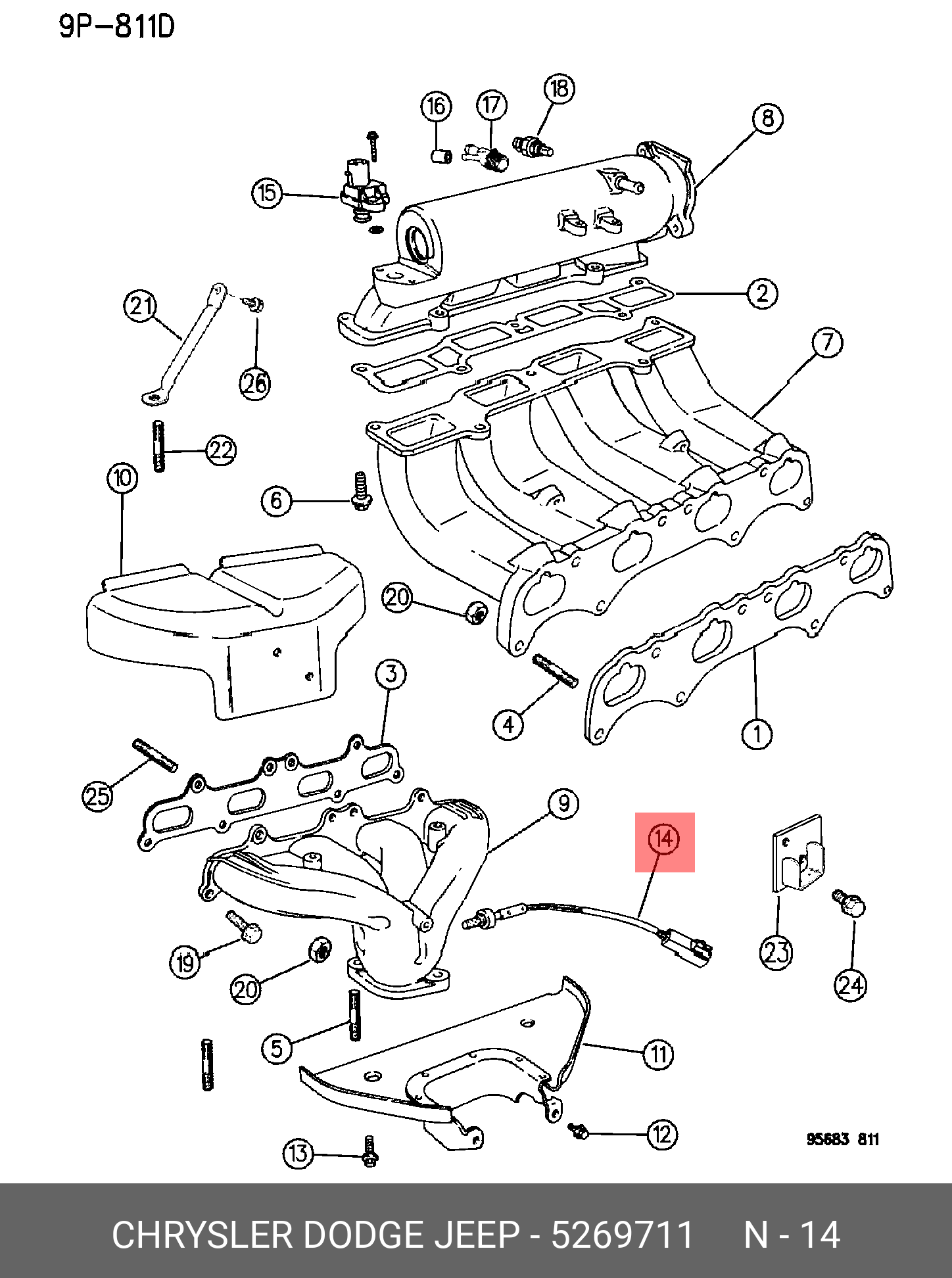 9P-811D

16
17
18
8
15
2
21
26
7
22
10
6
20
3
4
1
25
9
14
23
24
19
20
5
11
12
13

95683 811

CHRYSLER DODGE JEEP - 5269711 N - 14