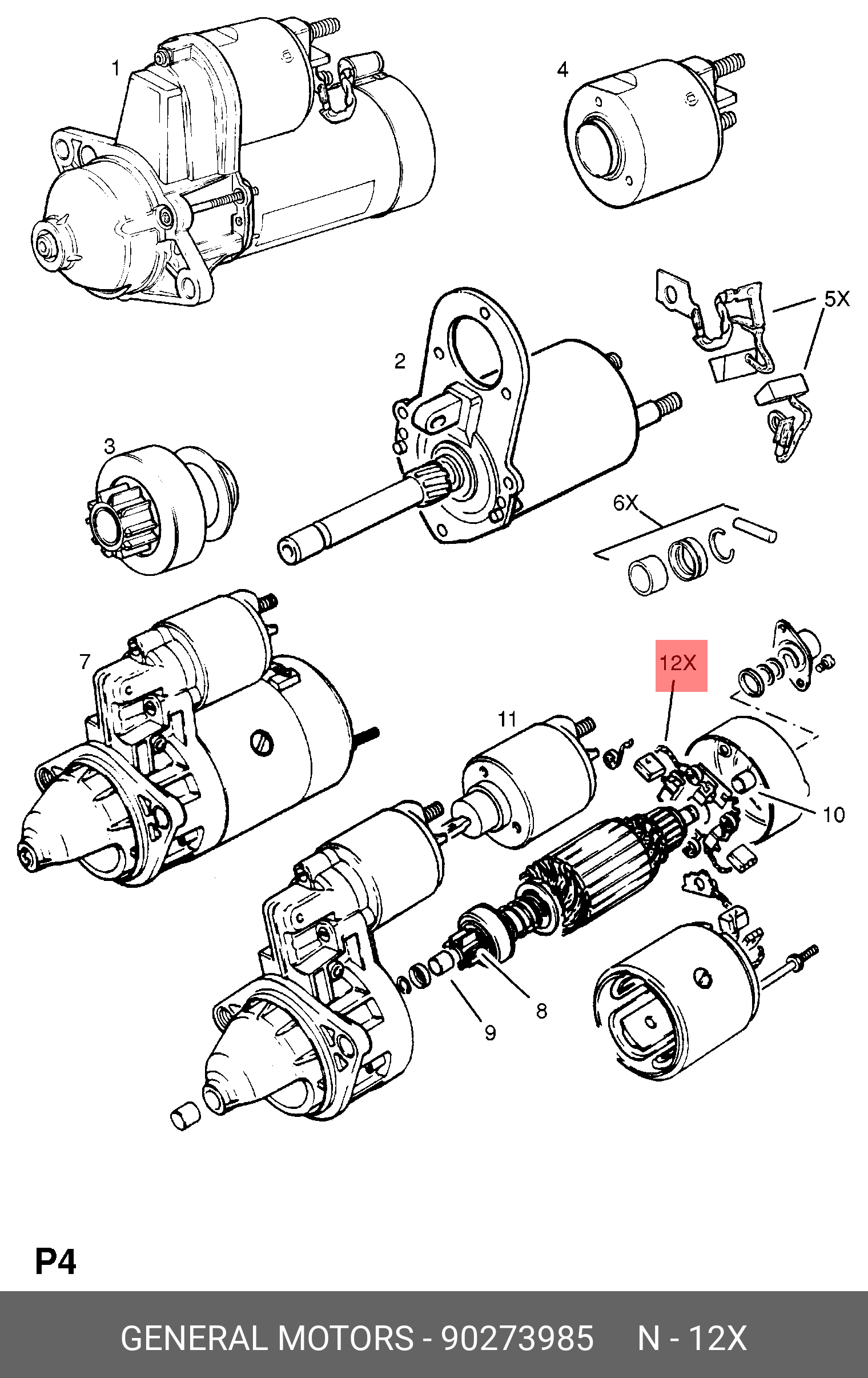 1
4
5X
2
3
6X
7
12X
11
10
8
9
P4
GENERAL MOTORS - 90273985 N - 12X