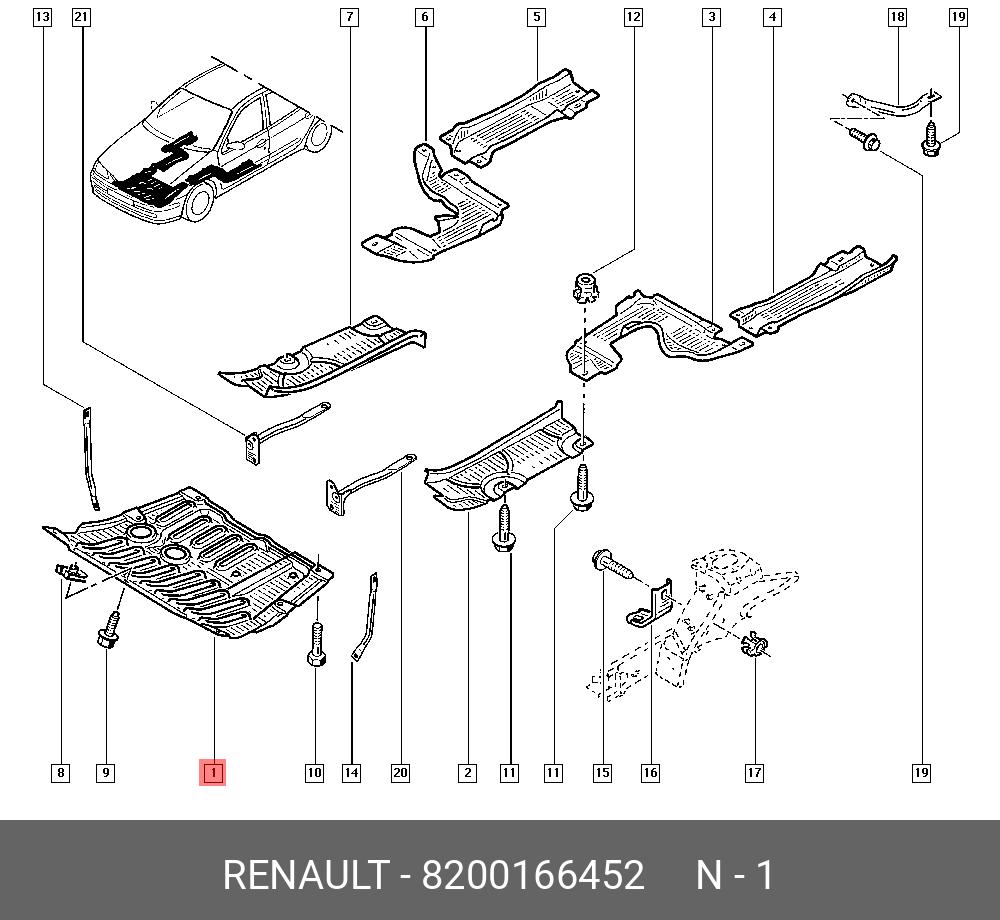 13
21
7
6
5
12
3
4
18
19
8
9
1
10
14
20
2
11
11
15
16
17
19

RENAULT - 8200166452 N - 1