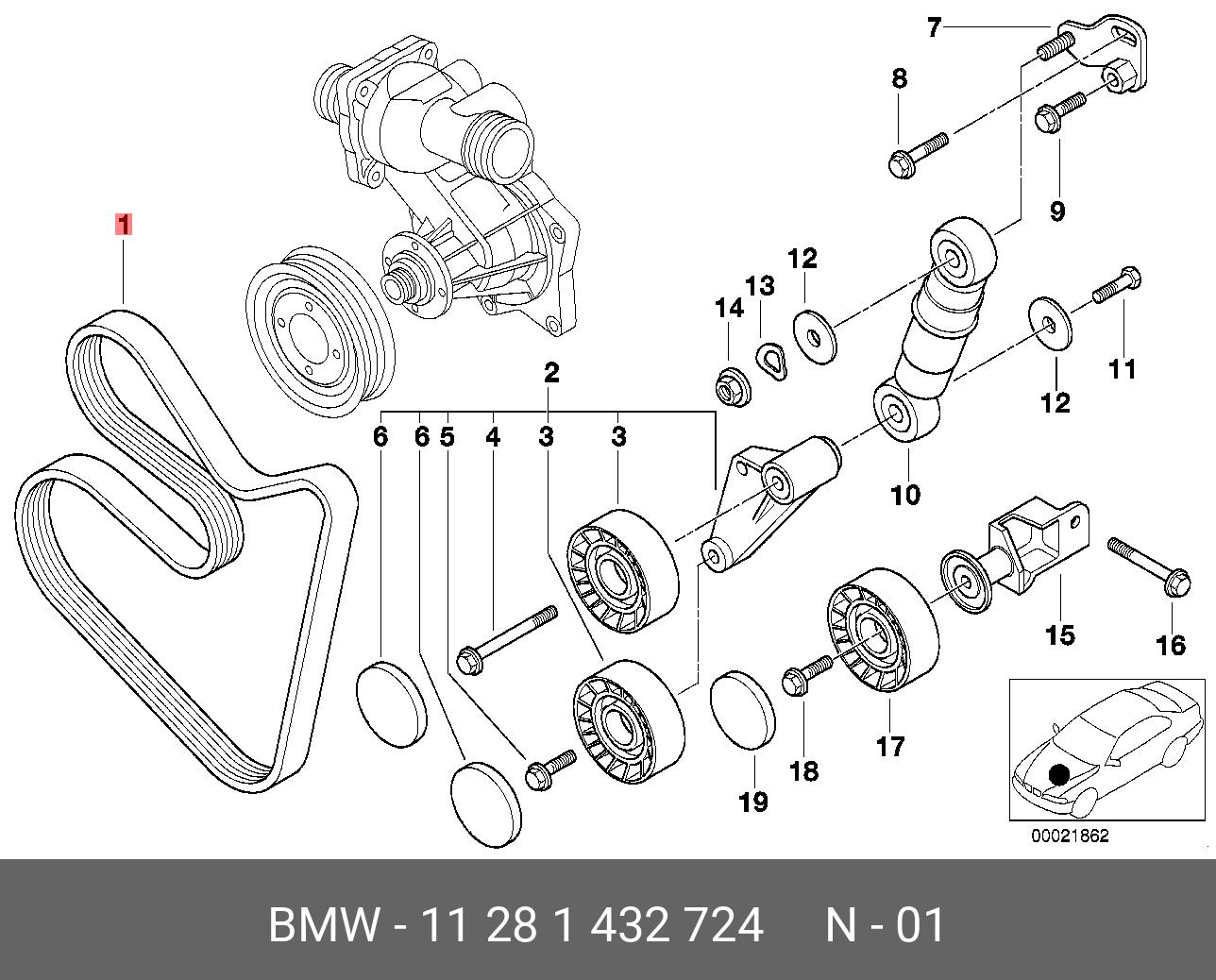 7
8
9
1
12
13
14
11
12
2
6 6 5 4 3 3
10
15
16
17
18
19
00021862

BMW - 11 28 1 432 724 N - 01