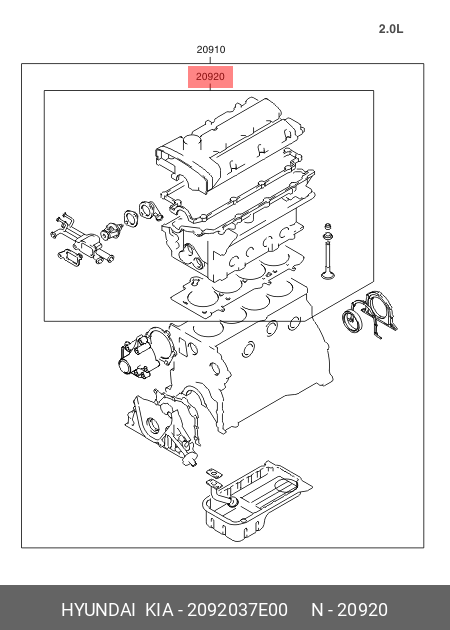 2.0L

20910

20920

HYUNDAI KIA - 2092037E00 N - 20920