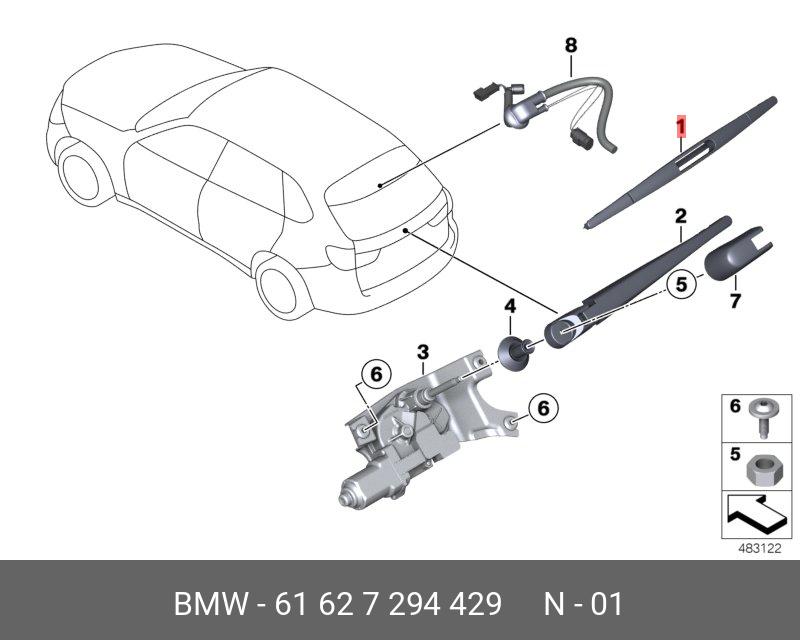 8
1
2
5
7
4
3
6
6
6
5
483122
BMW - 61 62 7 294 429 N - 01