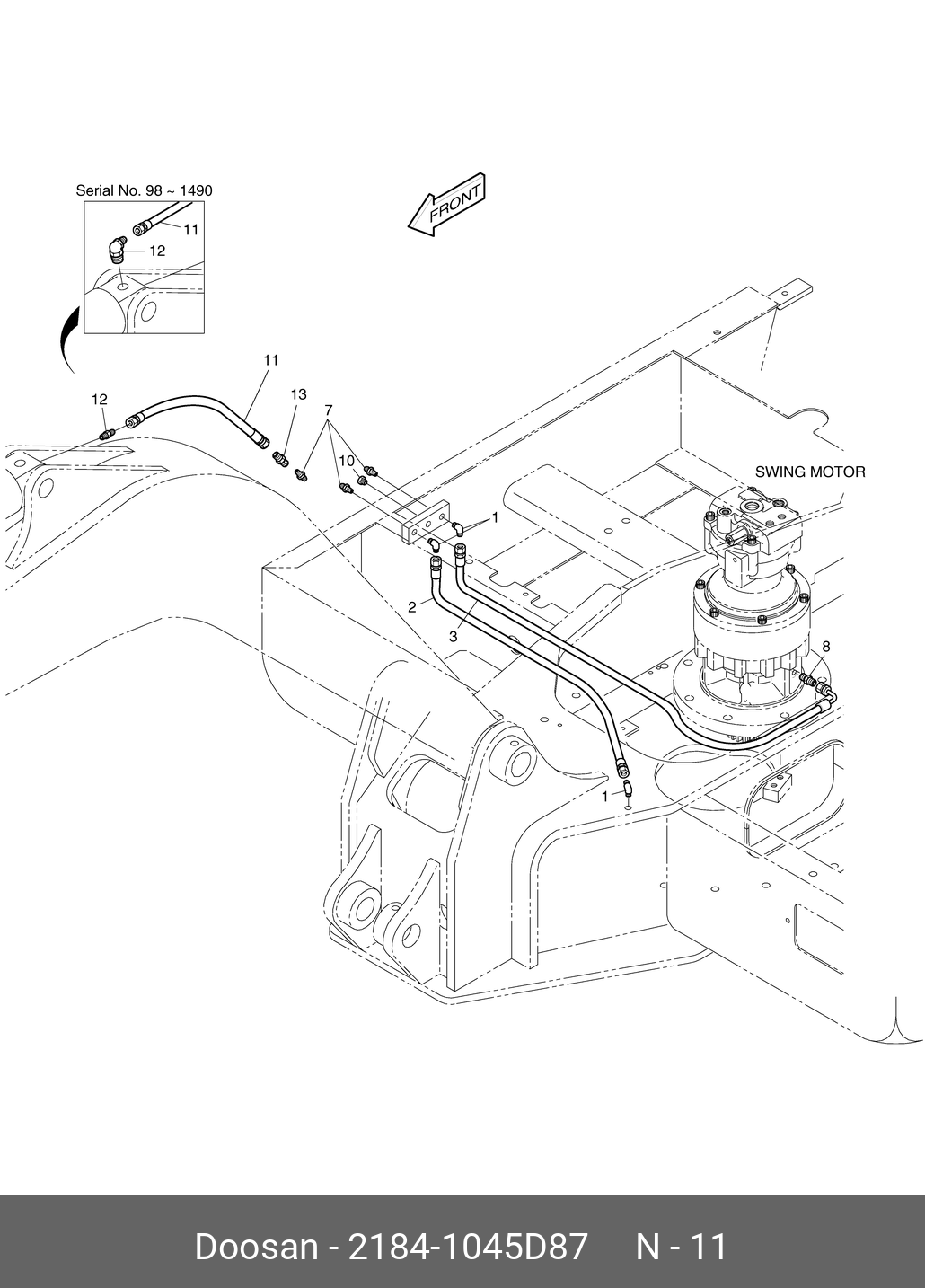 Serial No. 98 ~ 1490

11

12

FRONT

11

12

13

7

10

1

SWING MOTOR

2

3

8

1

Doosan - 2184-1045D87 N - 11