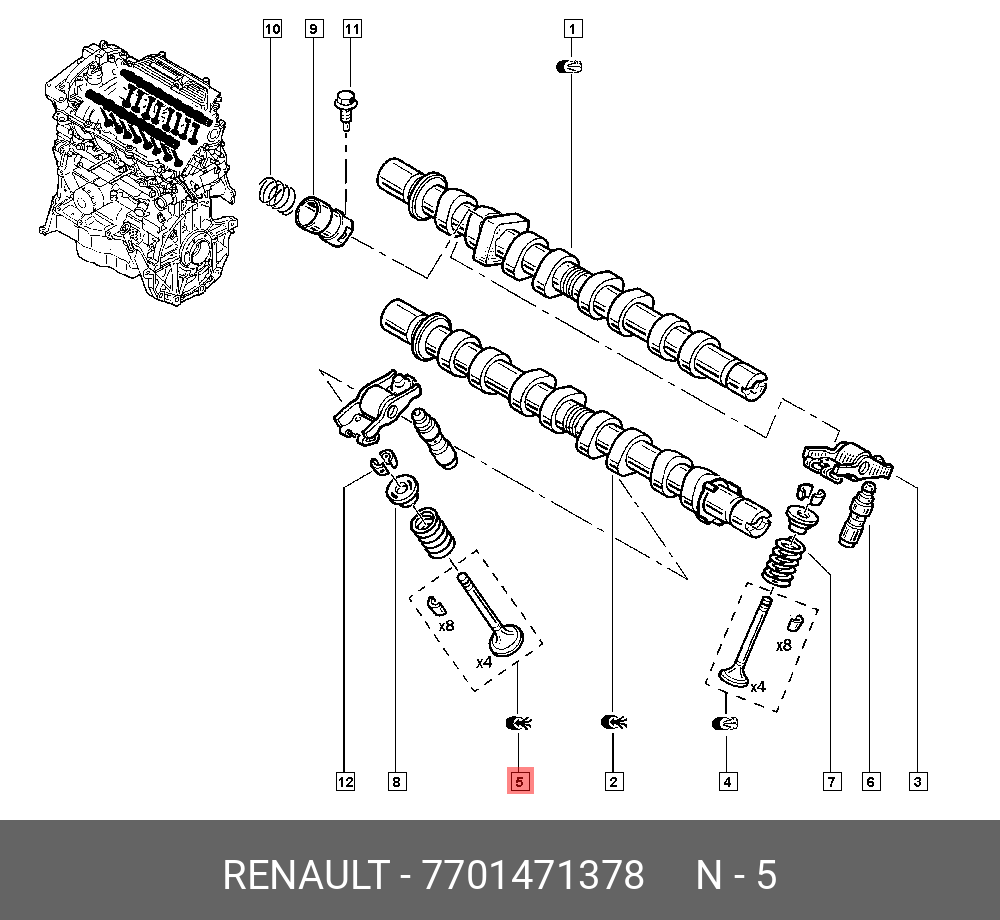 10
9
11
1
x8
x4
x8
x4
12
8
5
2
4
7
6
3

RENAULT - 7701471378 N - 5