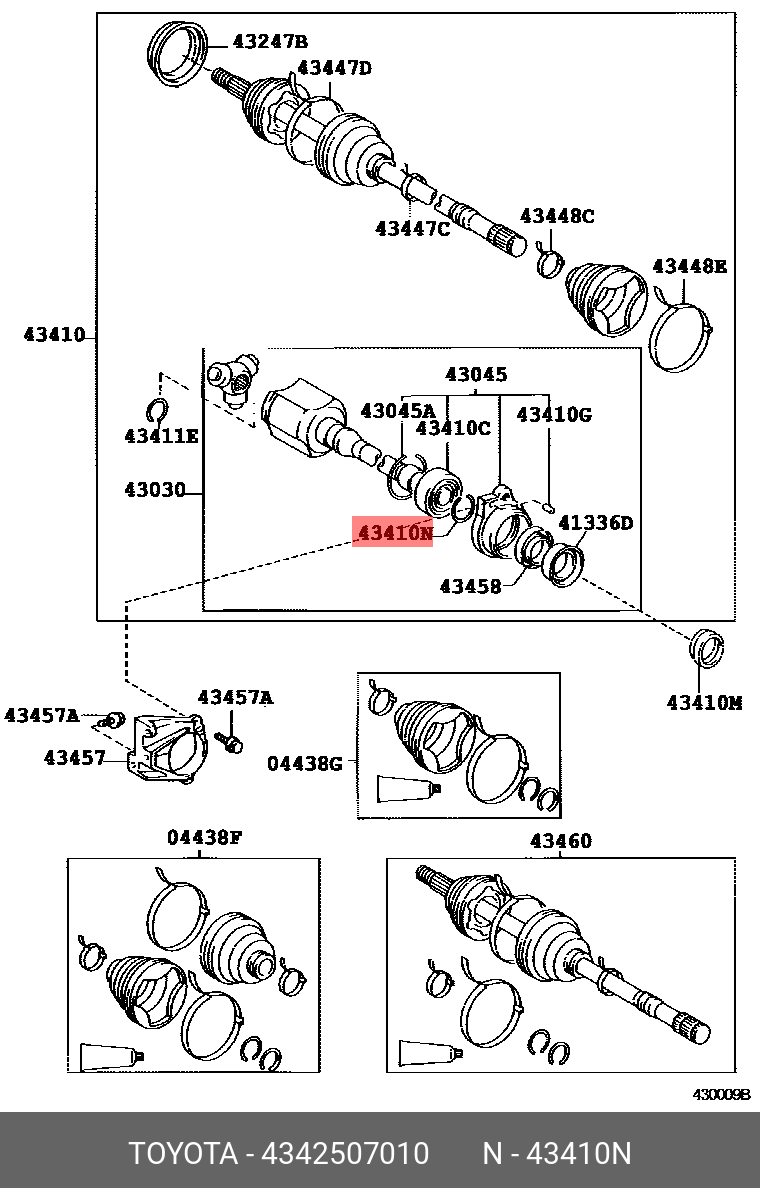 43247B
43447D
43447C
43448C
43448E
43410
43045
43045A
43410C
43410G
43411E
43030
43410N
41336D
43458
43410M
43457A
43457A
43457
04438G
04438F
43460
430009B
TOYOTA - 4342507010 N - 43410N