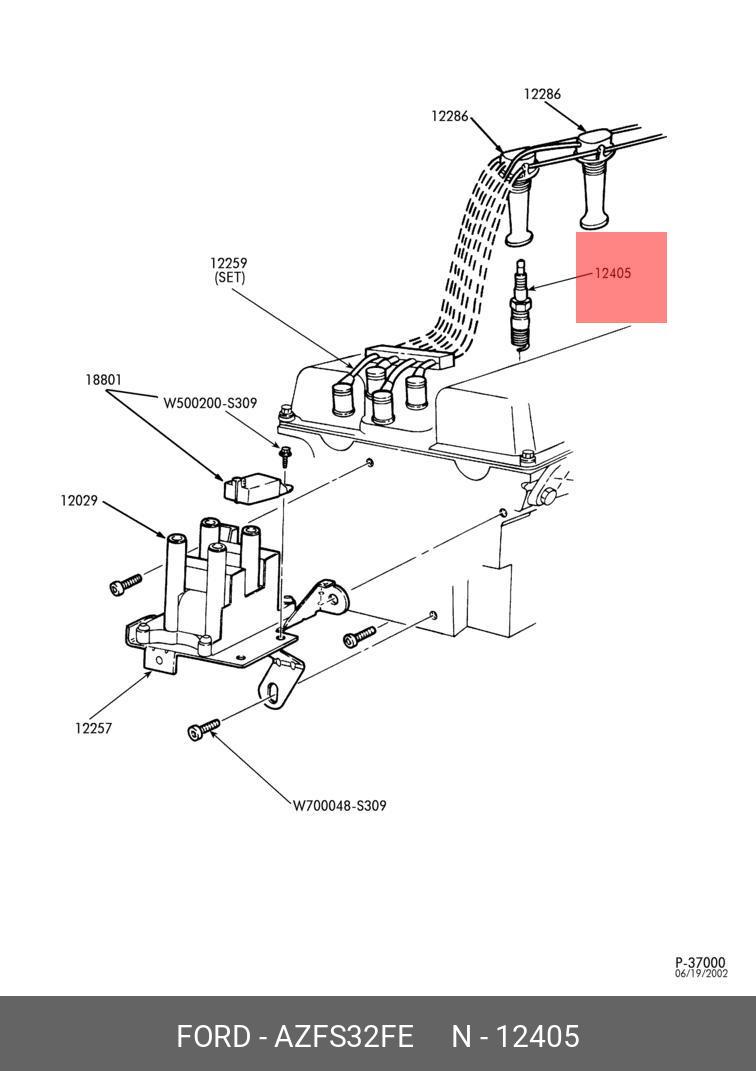 12286

12286

12259
(SET)

12405

18801

W500200-S309

12029

12257

W700048-S309

P-37000
06/19/2002

FORD - AZFS32FE N - 12405