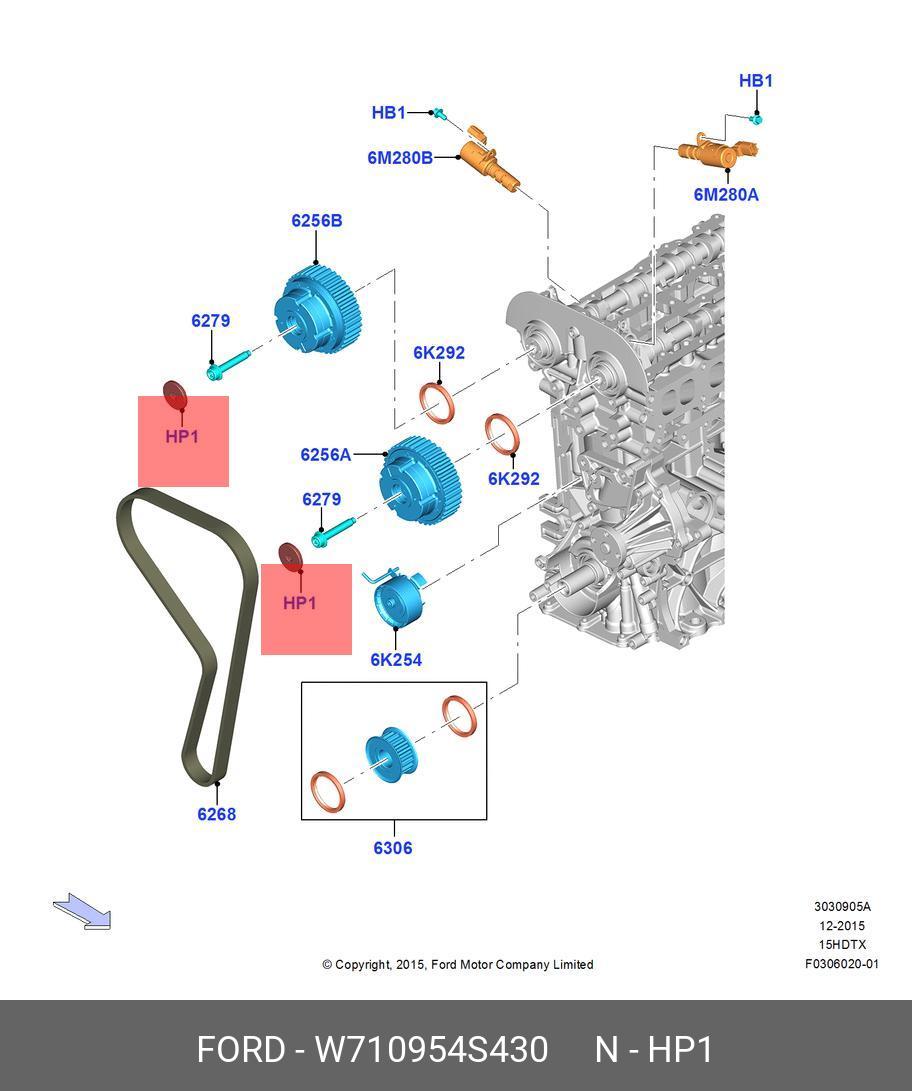 HB1
HB1
6M280B
6M280A
6256B
6279
6K292
HP1
6256A
6K292
6279
HP1
6K254
6268
6306

3030905A
12-2015
15HDTX
F0306020-01

© Copyright, 2015, Ford Motor Company Limited

FORD - W710954S430 N - HP1