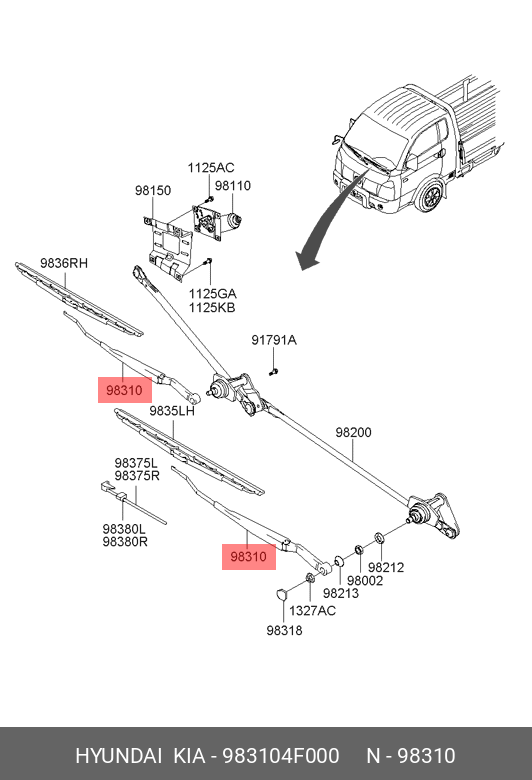 1125AC
98150
98110
9836RH
1125GA
1125KB
91791A
98310
9835LH
98200
98375L
98375R
98380L
98380R
98310
98212
98002
98213
1327AC
98318

HYUNDAI KIA - 983104F000 N - 98310