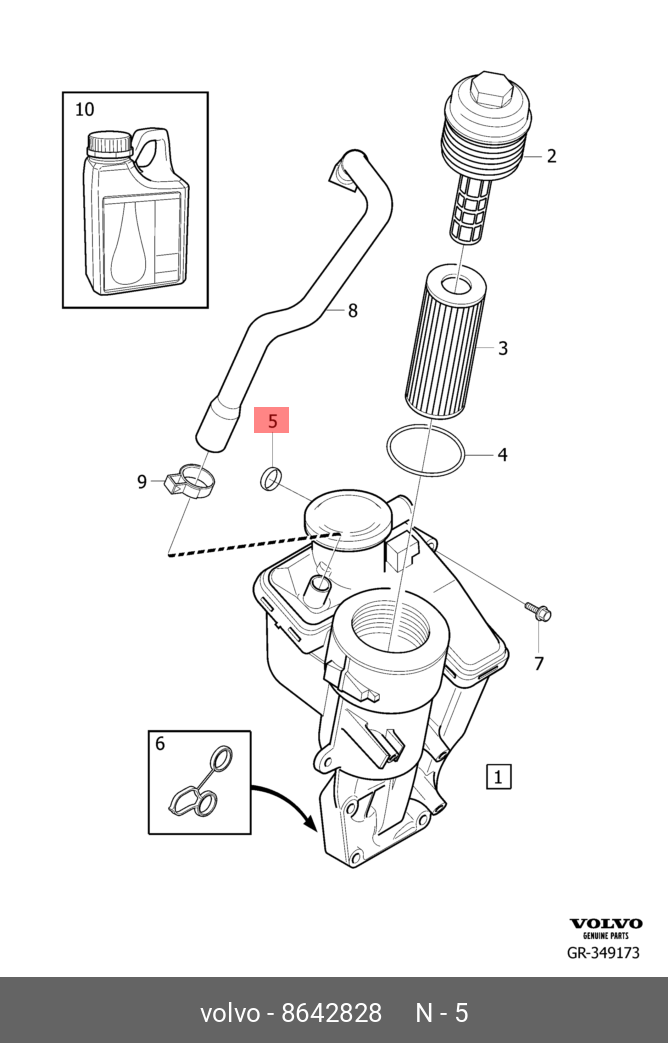 10

2

8

3

5

4

9

7

6

1

VOLVO
GENUINE PARTS
GR-349173

volvo - 8642828 N - 5