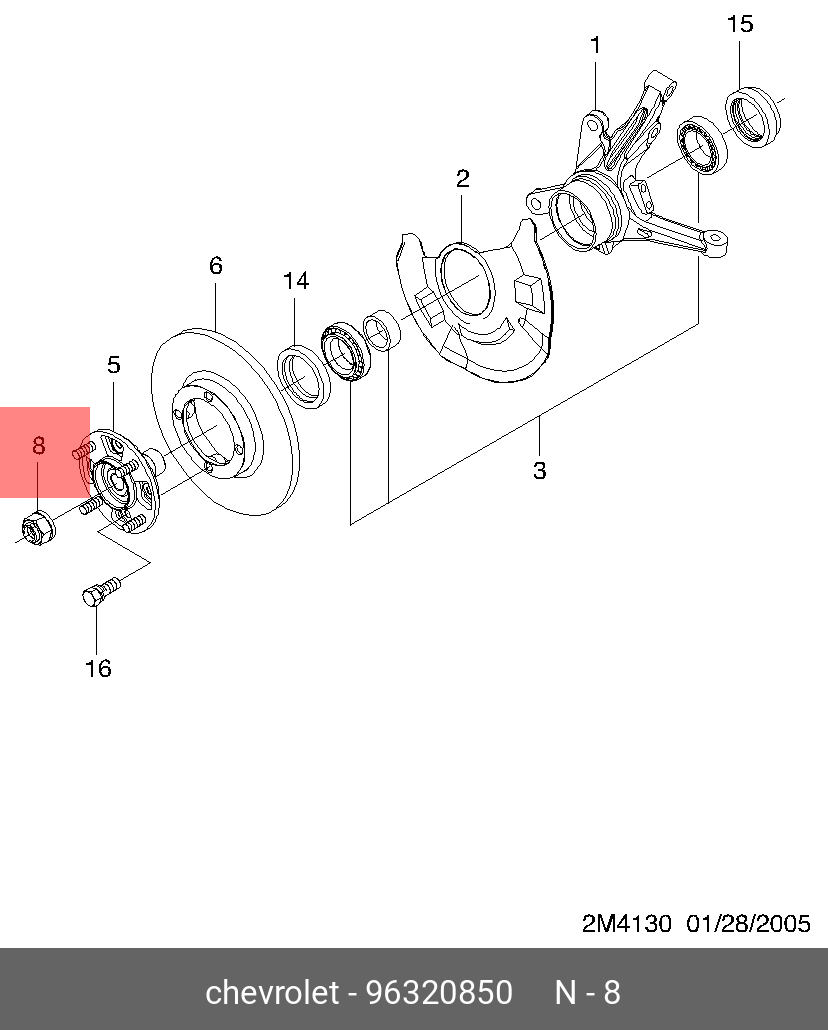 1
15
2
6
14
5
8
3
16

2M4130 01/28/2005

chevrolet - 96320850 N - 8