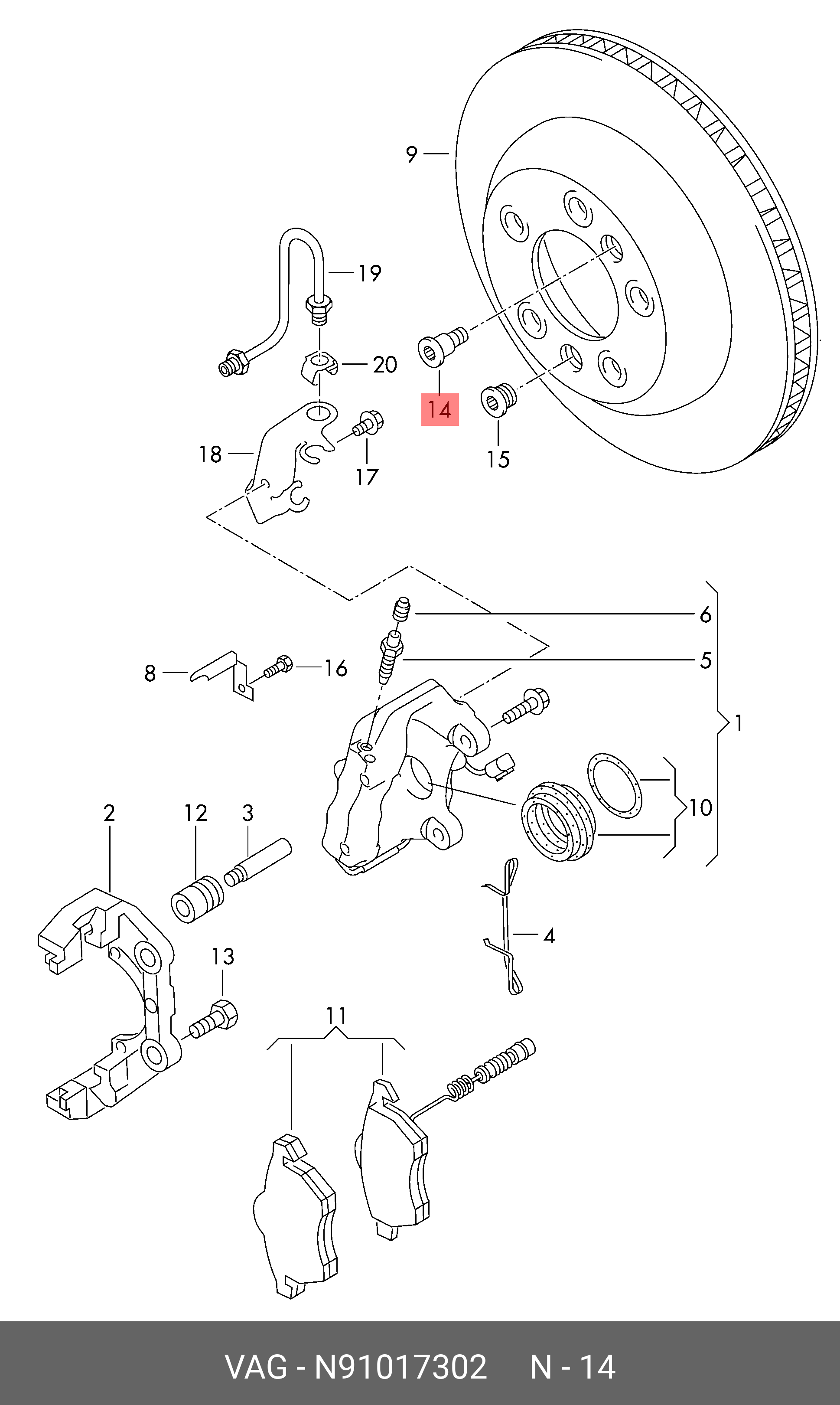 9
19
20
14
15
18
17
6
5
8
16
1
10
2
12
3
4
13
11
VAG - N91017302 N - 14