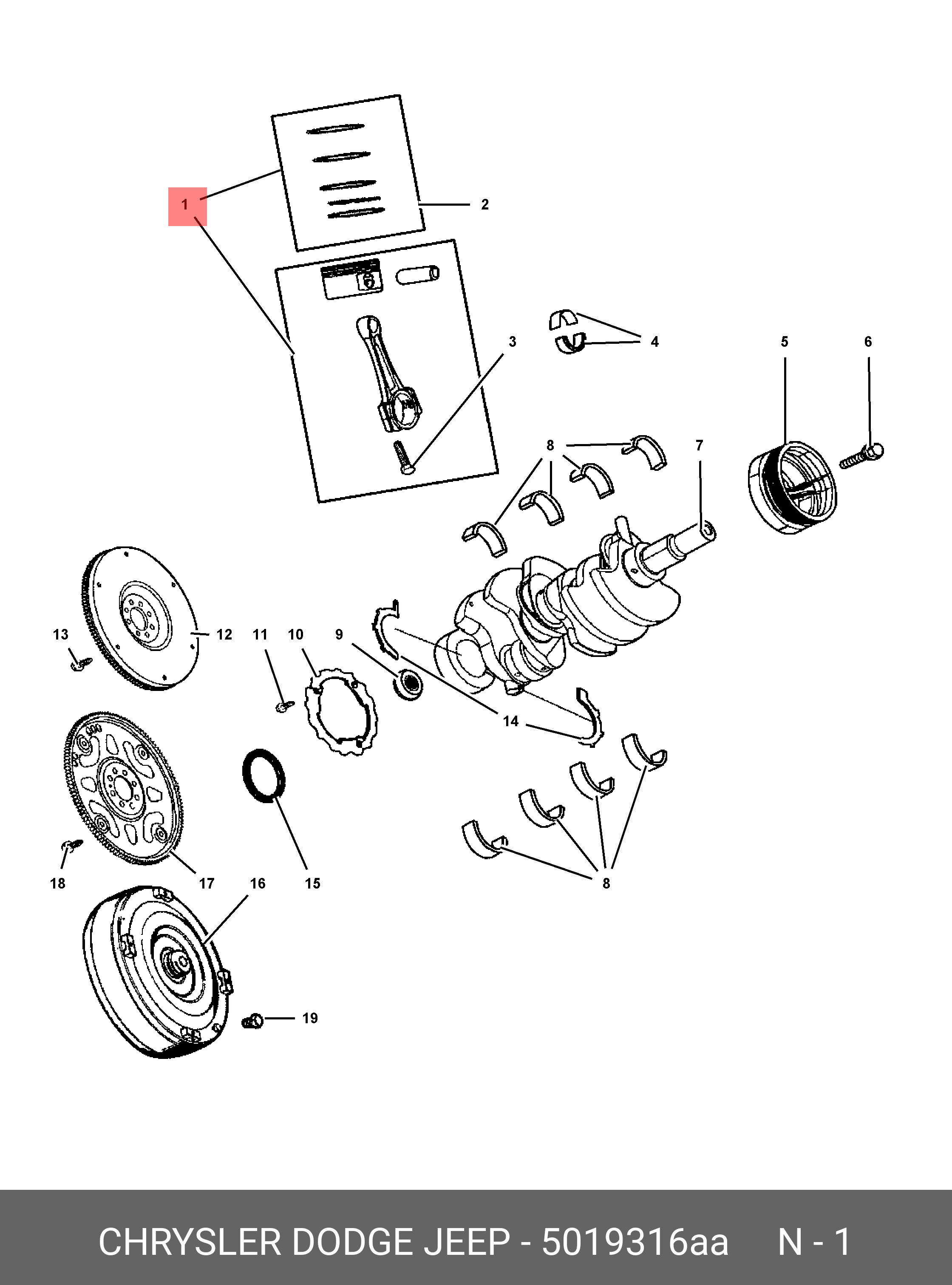 1
2
3
4
5
6
8
7
13
12
11
10
9
14
18
17
16
15
8
19

CHRYSLER DODGE JEEP - 5019316aa N - 1