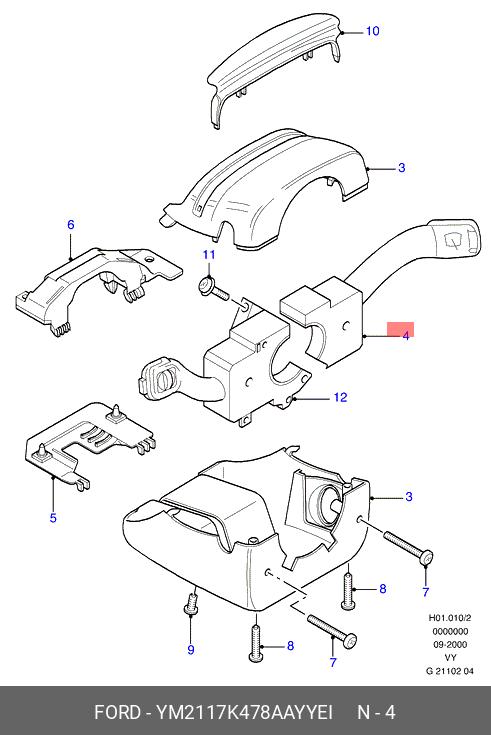 10

3

6

11

4

12

5

3

8

7

9

8

7

H01.010/2
0000000
09-2000
VY
G 21102 04

FORD - YM2117K478AAYYEI N - 4