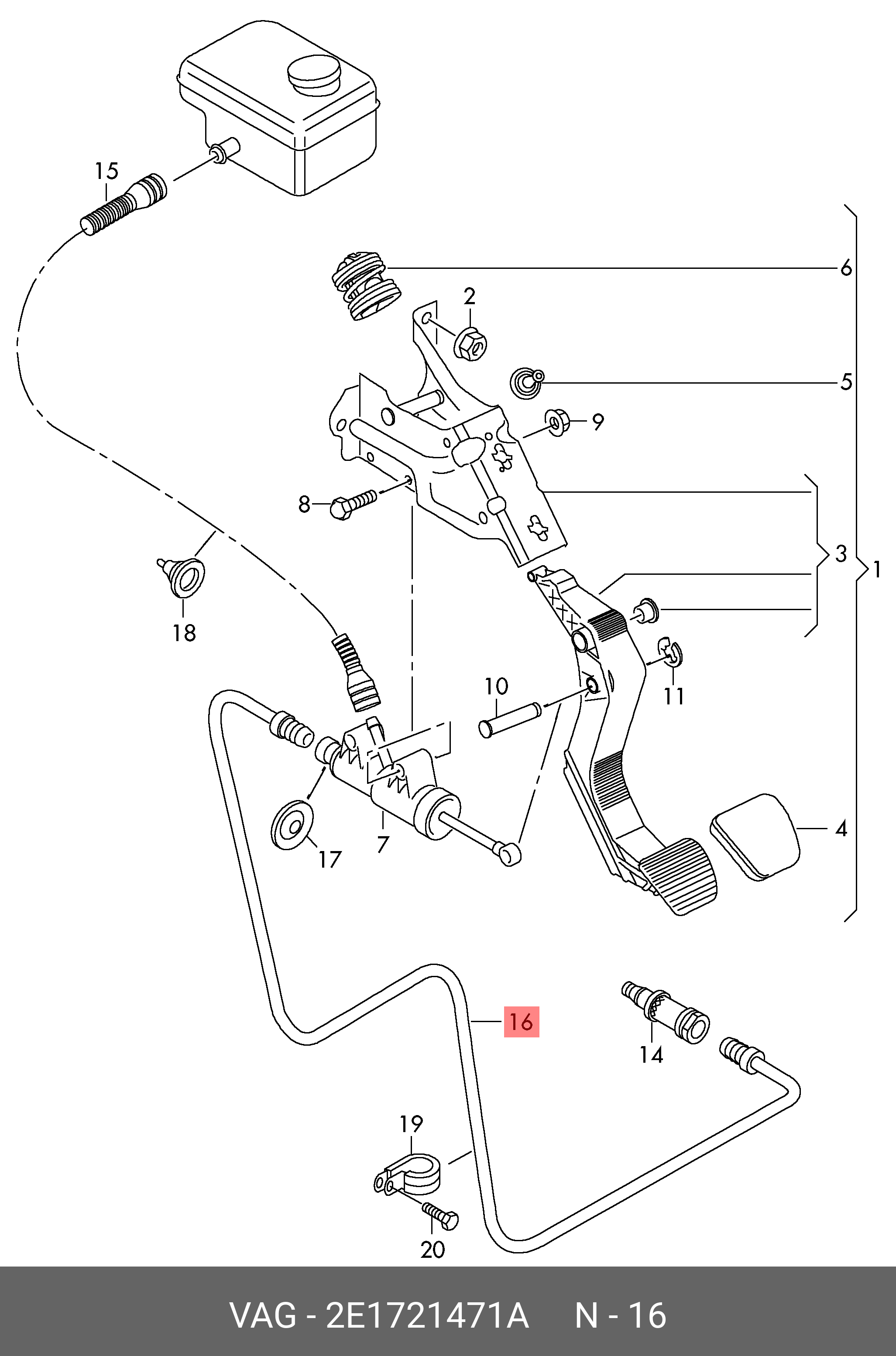 15

6

2

5

9

8

3

1

18

10

11

17

7

4

16

14

19

20

VAG - 2E1721471A N - 16