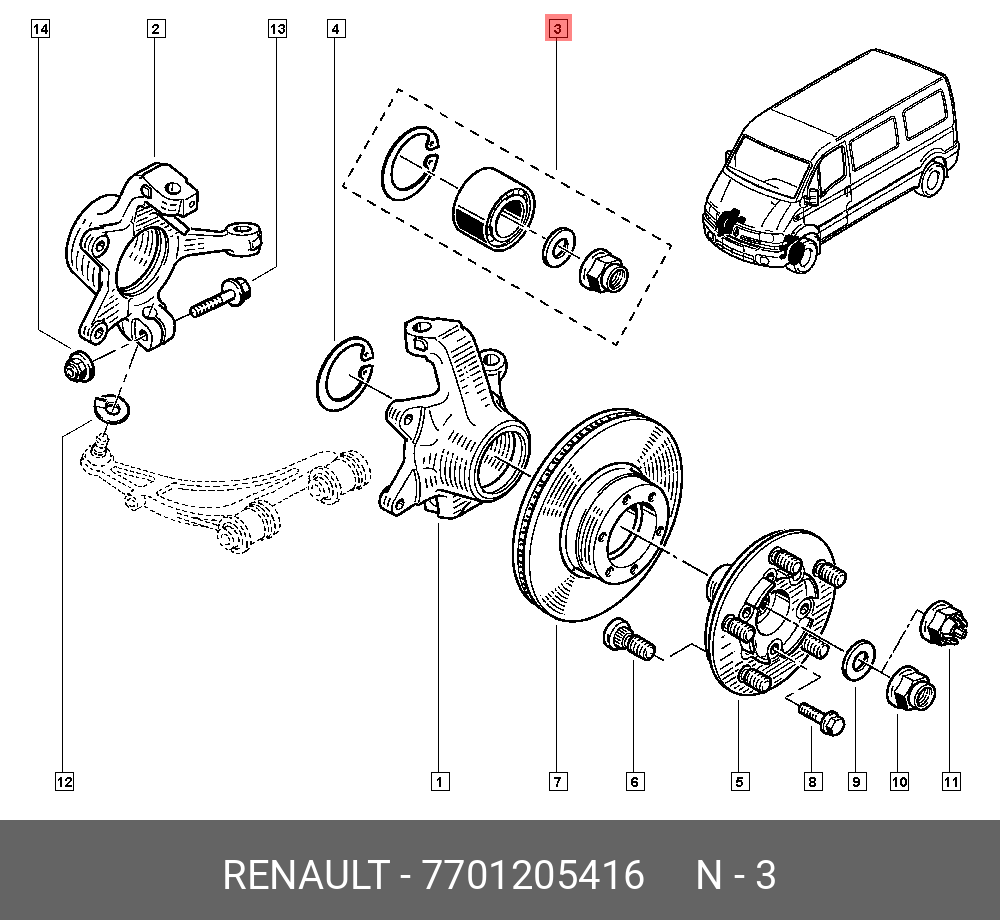 14
2
13
4
3

12
1
7
6
5
8
9
10
11

RENAULT - 7701205416 N - 3