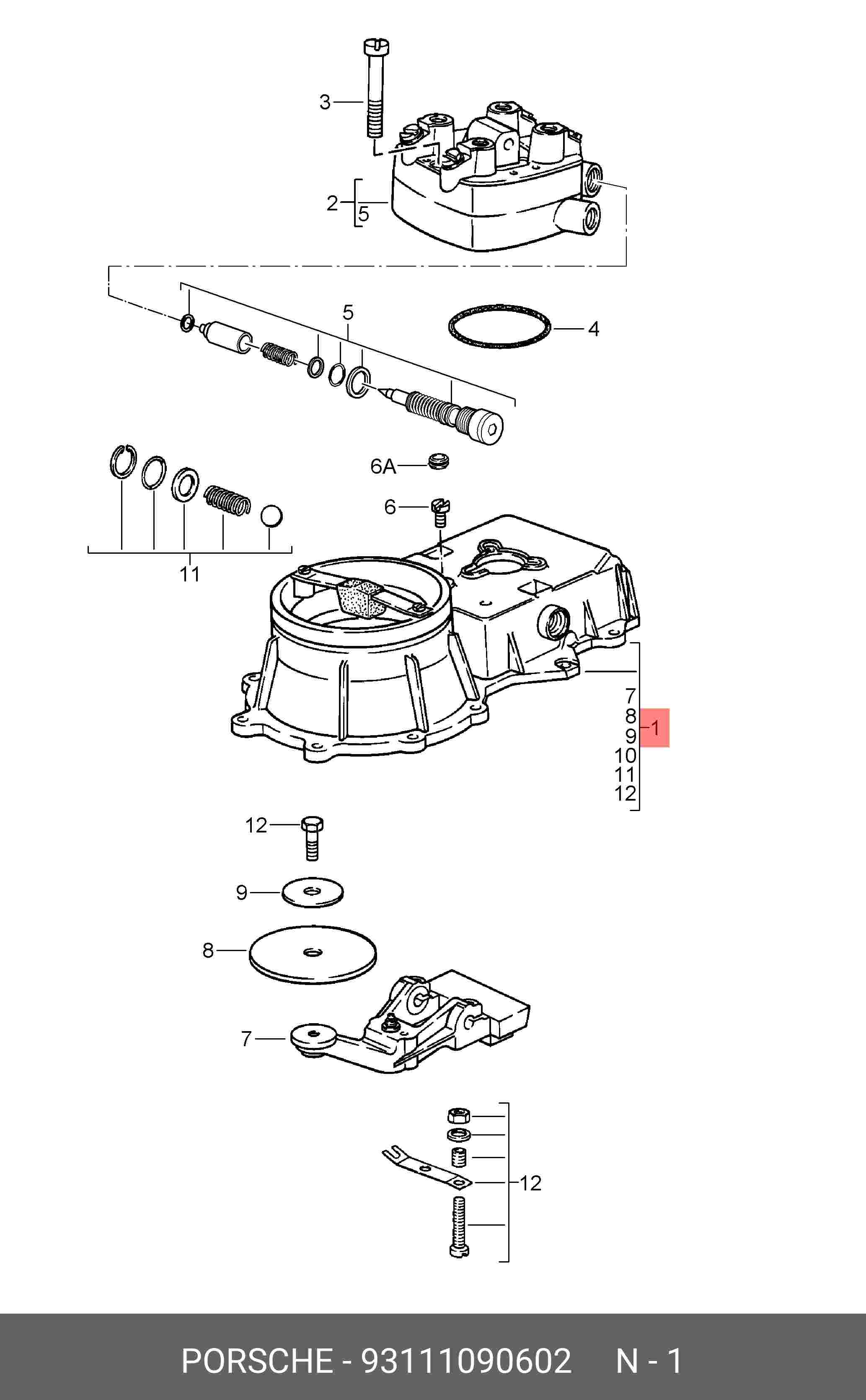 3

2
5

5

4

6A

6

11

7
8
9
10
11
12
1

12

9

8

7

12

PORSCHE - 93111090602 N - 1