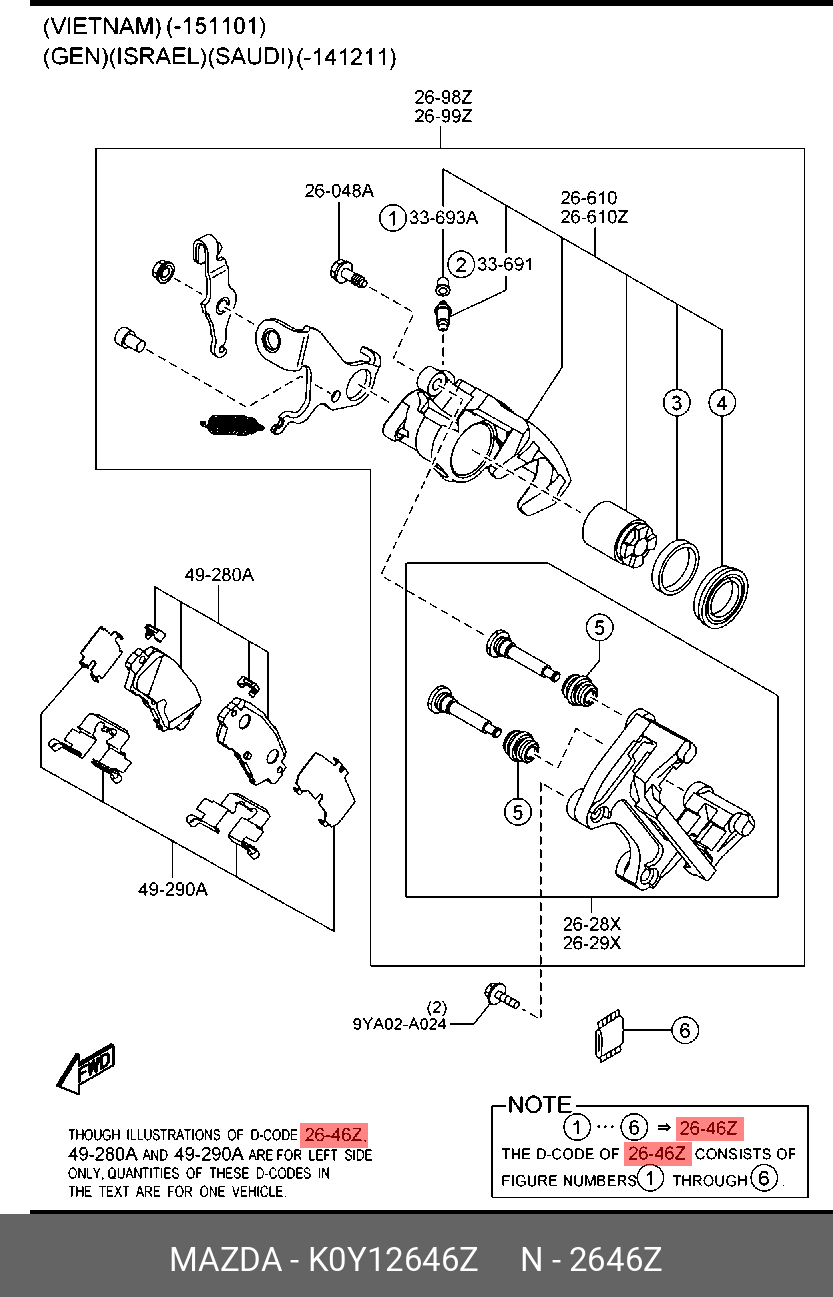 (VIETNAM) (-151101)
(GEN)(ISRAEL)(SAUDI) (-141211)

26-98Z
26-99Z

26-048A
1 33-693A
2 33-691
26-610
26-610Z

3
4

49-280A

5

5

49-290A

26-28X
26-29X

(2)
9YA02-A024

6

FWD

THOUGH ILLUSTRATIONS OF D-CODE 26-46Z, 49-280A AND 49-290A ARE FOR LEFT SIDE ONLY, QUANTITIES OF THESE D-CODES IN THE TEXT ARE FOR ONE VEHICLE.

NOTE
1 ··· 6 ⇒ 26-46Z
THE D-CODE OF 26-46Z CONSISTS OF FIGURE NUMBERS 1 THROUGH 6.

MAZDA - K0Y12646Z N - 2646Z