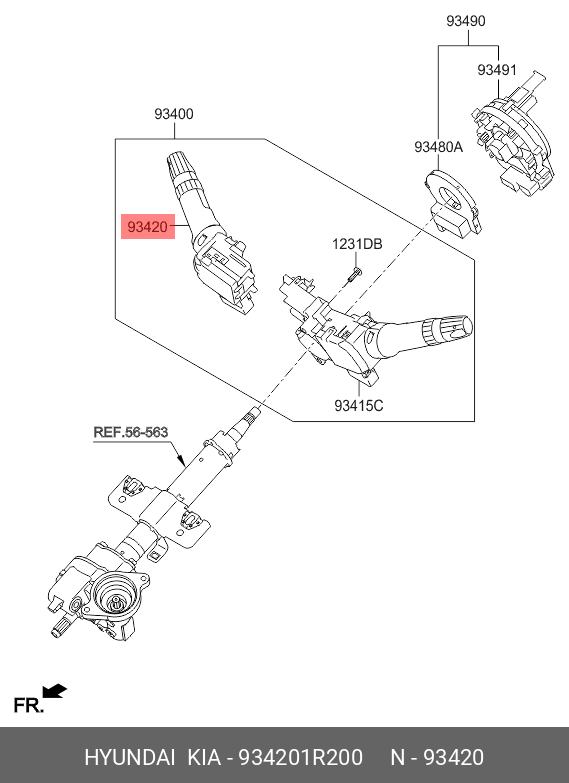 93490
93491
93400
93480A
93420
1231DB
93415C
REF.56-563
FR.
HYUNDAI KIA - 934201R200 N - 93420