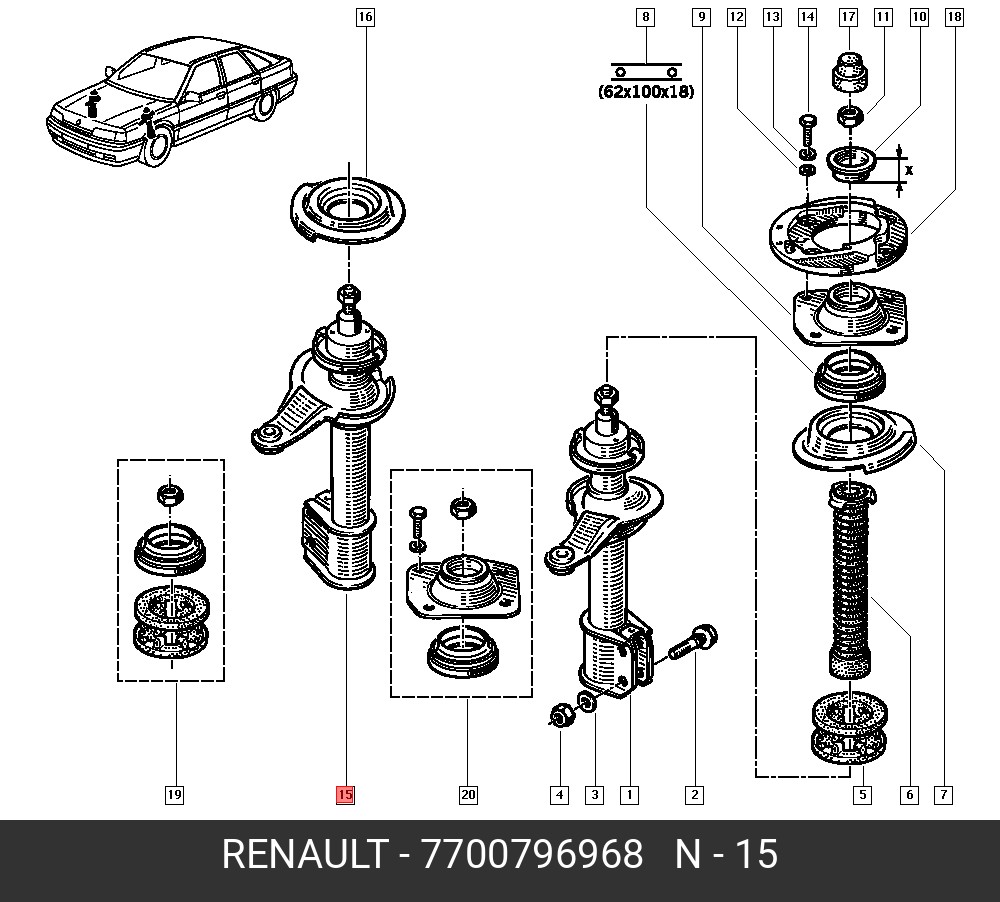 16

8 9 12 13 14 17 11 10 18

(62x100x18)

x

19 15 20 4 3 1 2 5 6 7

RENAULT - 7700796968 N - 15