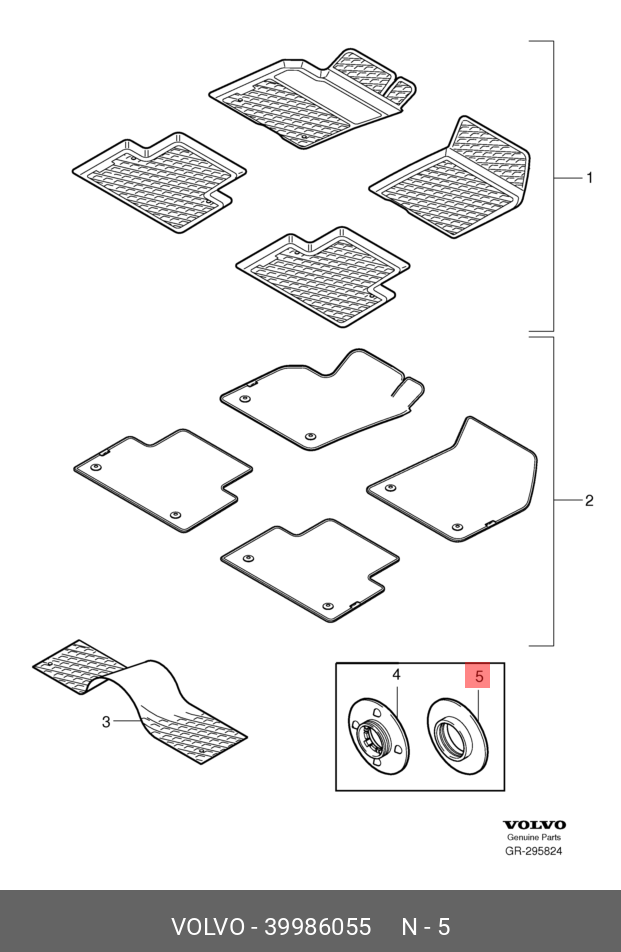 1

2

3

4

5

VOLVO
Genuine Parts
GR-295824

VOLVO - 39986055 N - 5