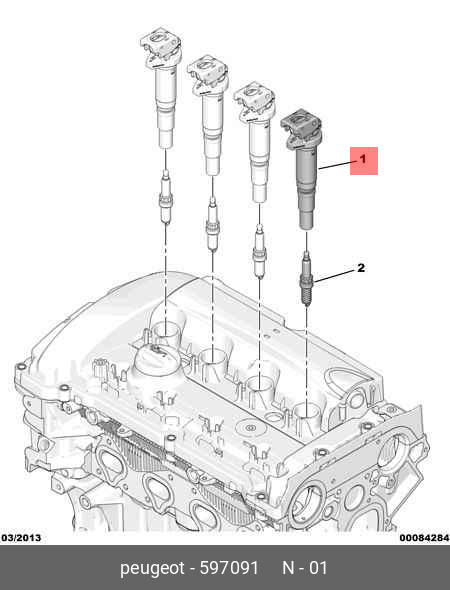 1

2

03/2013

00084284

peugeot - 597091 N - 01