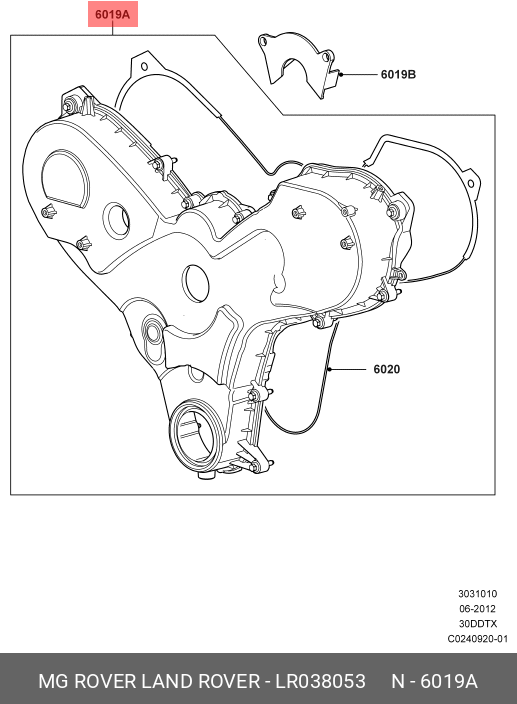 6019A

6019B

6020

3031010
06-2012
30DDTX
C0240920-01

MG ROVER LAND ROVER - LR038053 N - 6019A