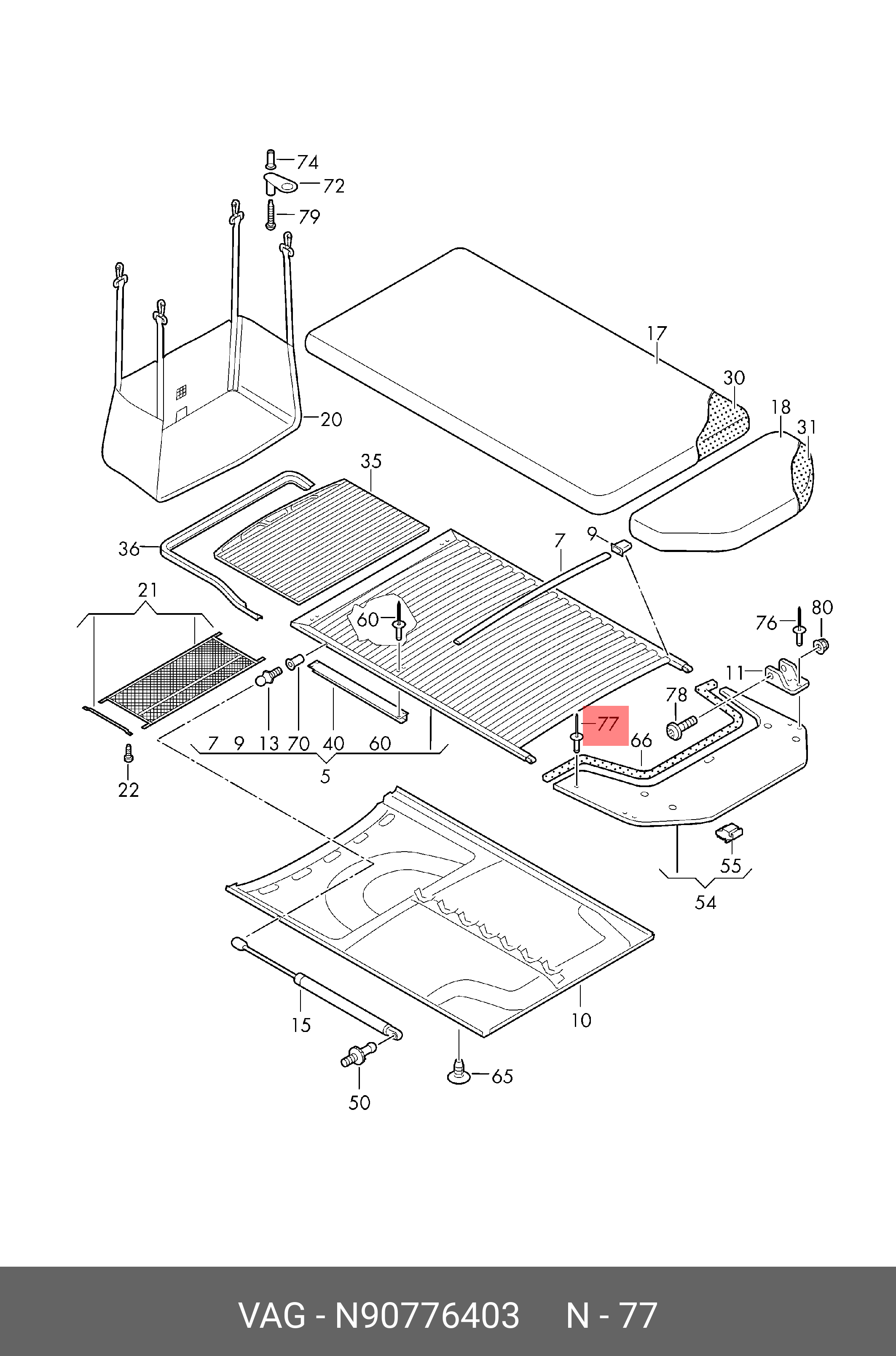 74
72
79
17
30
18
31
20
35
36
7
9
21
60
76
80
11
78
77
66
7 9 13 70 40 60
5
22
55
54
15
10
65
50

VAG - N90776403 N - 77