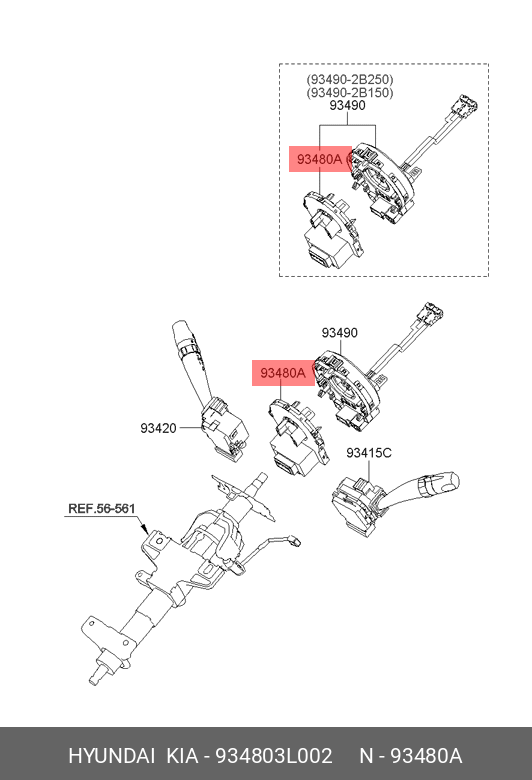 (93490-2B250)
(93490-2B150)
93490
93480A

93490
93480A
93420
93415C
REF.56-561

HYUNDAI KIA - 934803L002 N - 93480A