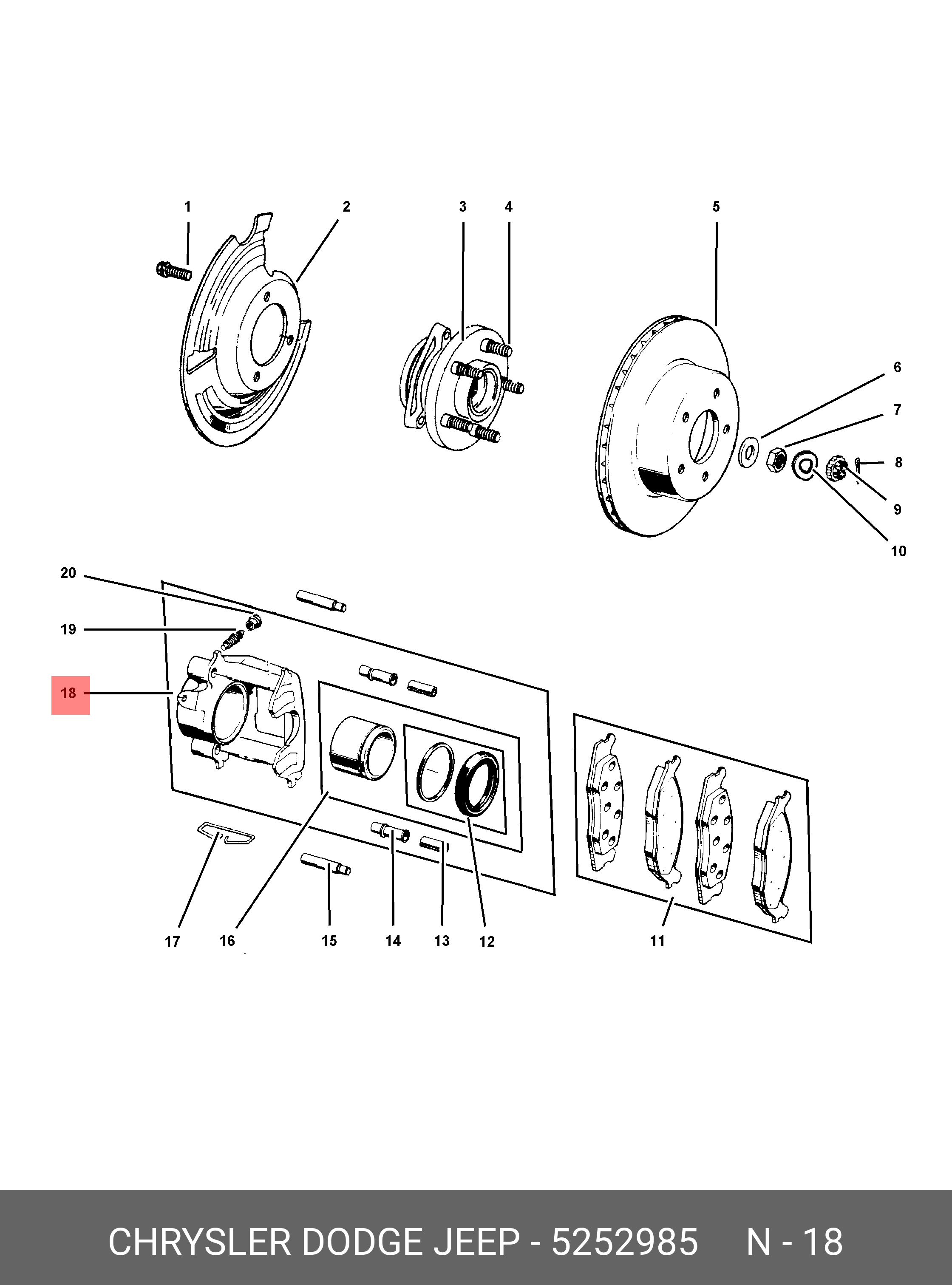 1
2
3
4
5
6
7
8
9
10
20
19
18
17
16
15
14
13
12
11

CHRYSLER DODGE JEEP - 5252985 N - 18