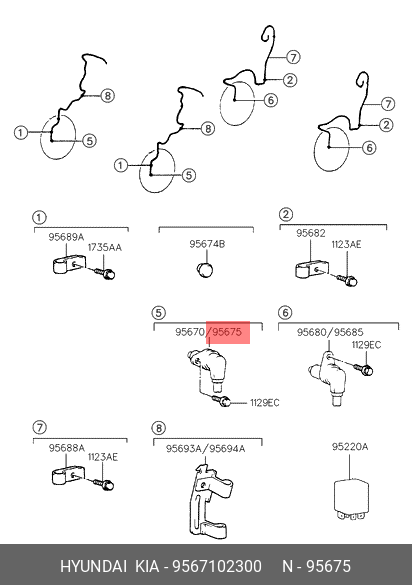 8
1
5
8
1
5
7
2
6
7
2
6

1
95689A
1735AA

95674B

2
95682
1123AE

5
95670/95675
1129EC

6
95680/95685
1129EC

7
95688A
1123AE

8
95693A/95694A

95220A

HYUNDAI KIA - 9567102300 N - 95675