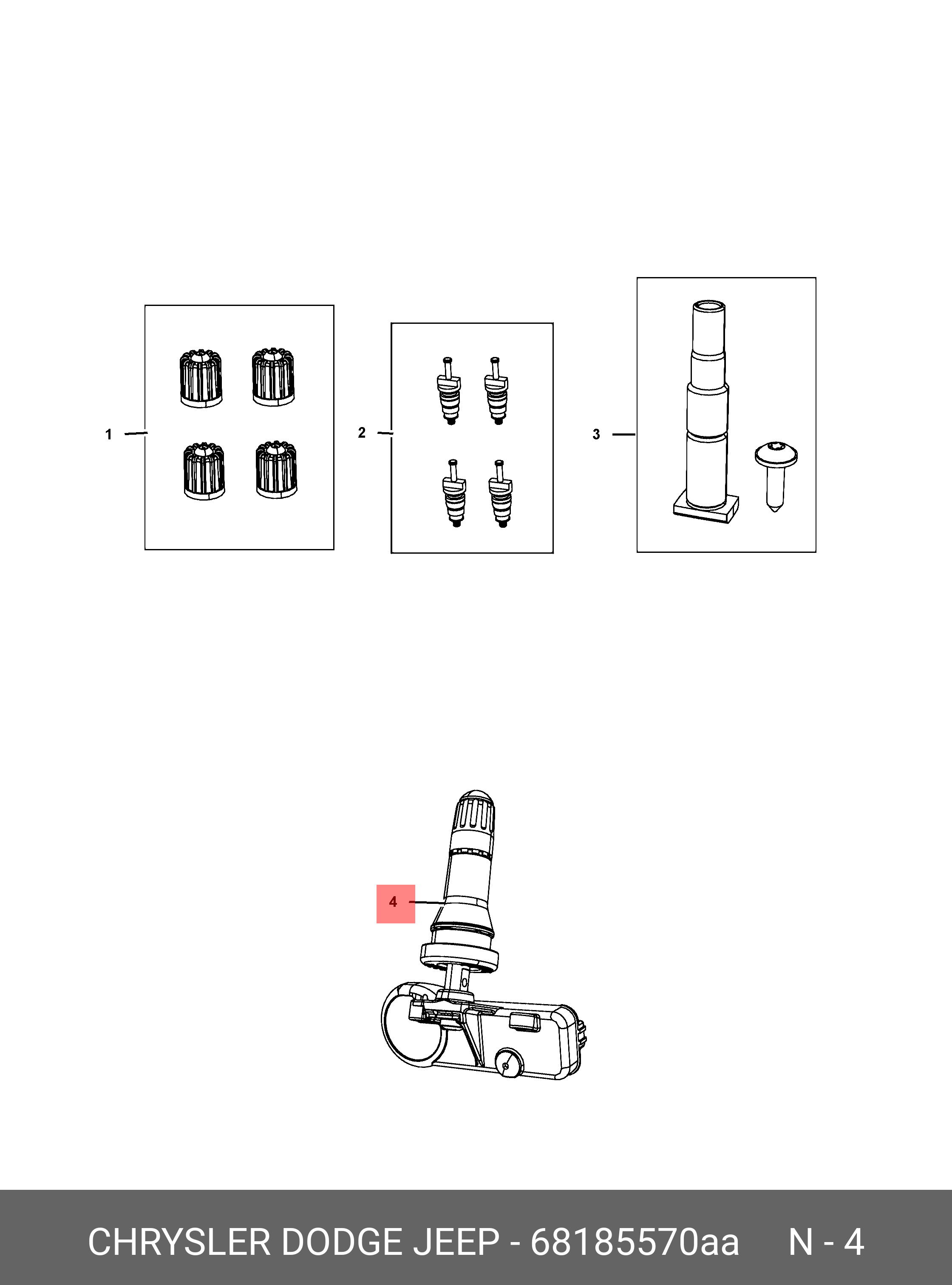 1

2

3

4

CHRYSLER DODGE JEEP - 68185570aa N - 4