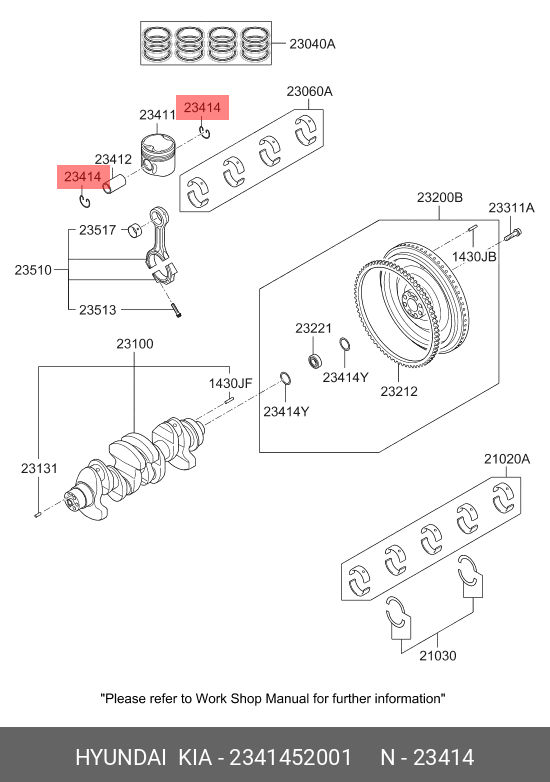 23040A

23060A

23411

23414

23412

23414

23517

23510

23513

23200B

23311A

1430JB

23221

23414Y

23212

23100

1430JF

23414Y

23131

21020A

21030

"Please refer to Work Shop Manual for further information"

HYUNDAI KIA - 2341452001 N - 23414